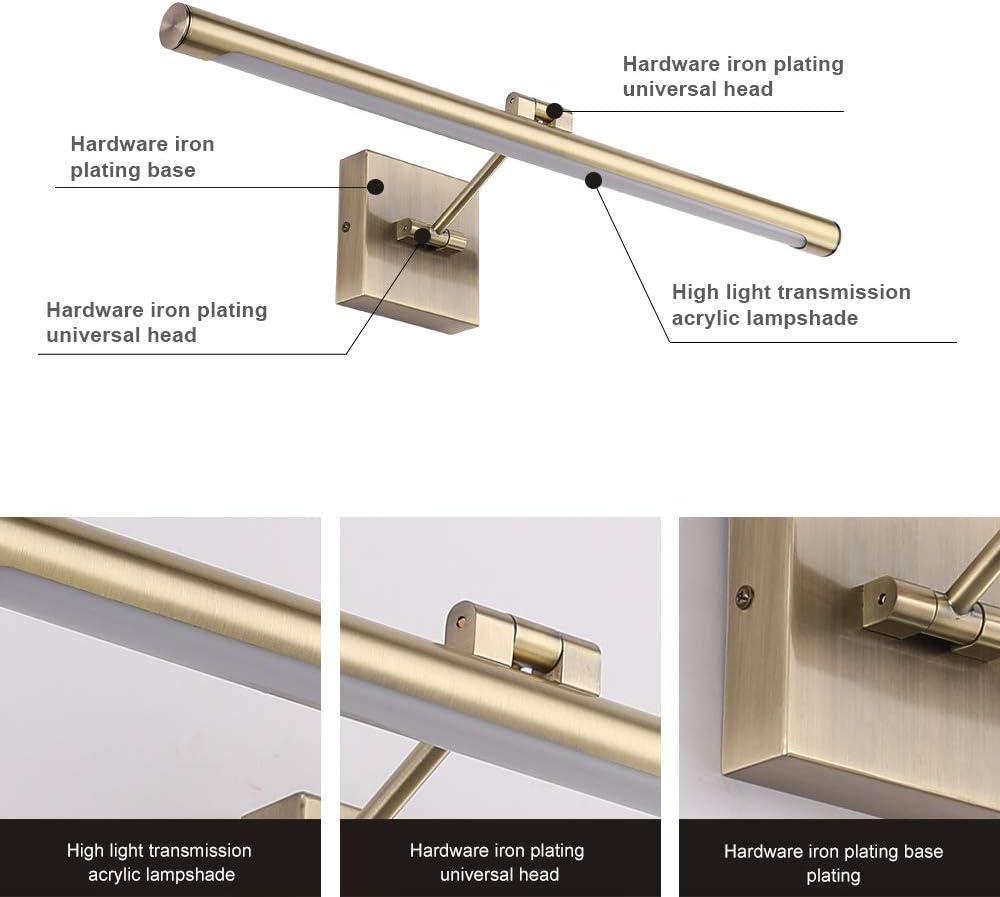 Hardware iron plating universal head

Hardware iron plating base

Hardware iron plating universal head

High light transmission acrylic lampshade

High light transmission acrylic lampshade

Hardware iron plating universal head

Hardware iron plating base plating