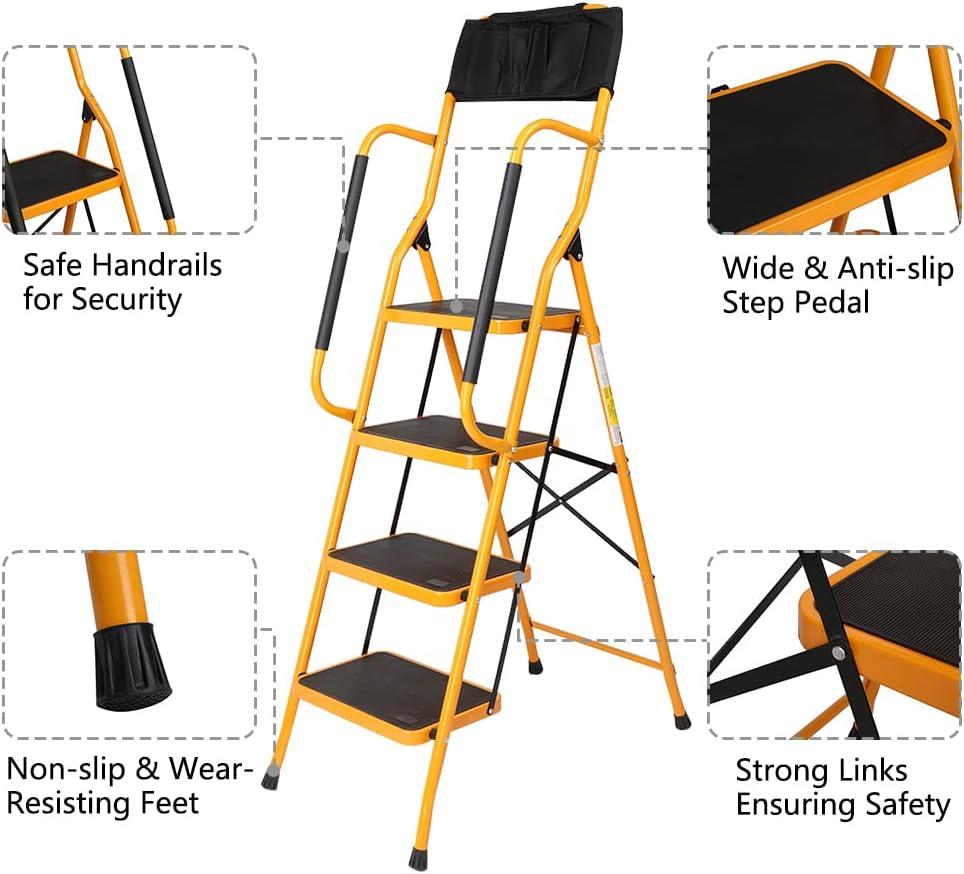 Safe Handrails for Security

Wide & Anti-slip Step Pedal

Non-slip & Wear-Resisting Feet

Strong Links Ensuring Safety