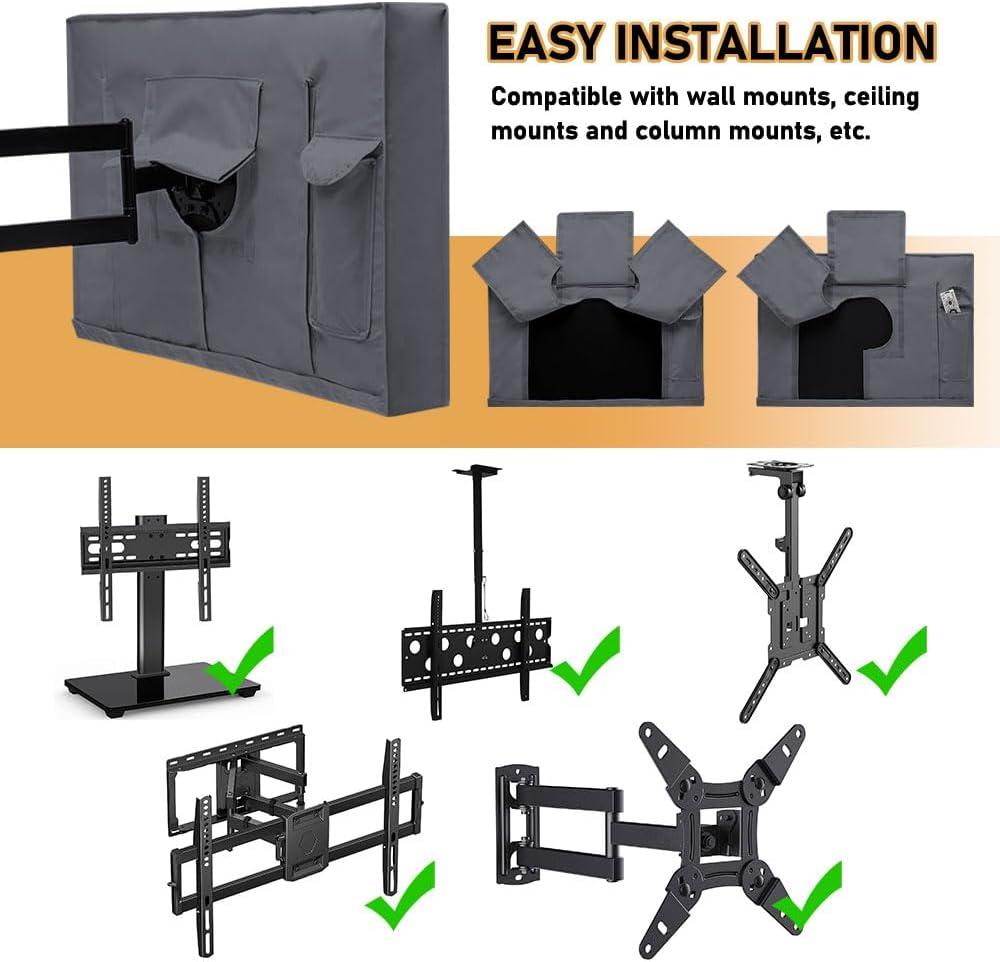 EASY INSTALLATION

Compatible with wall mounts, ceiling mounts and column mounts, etc.