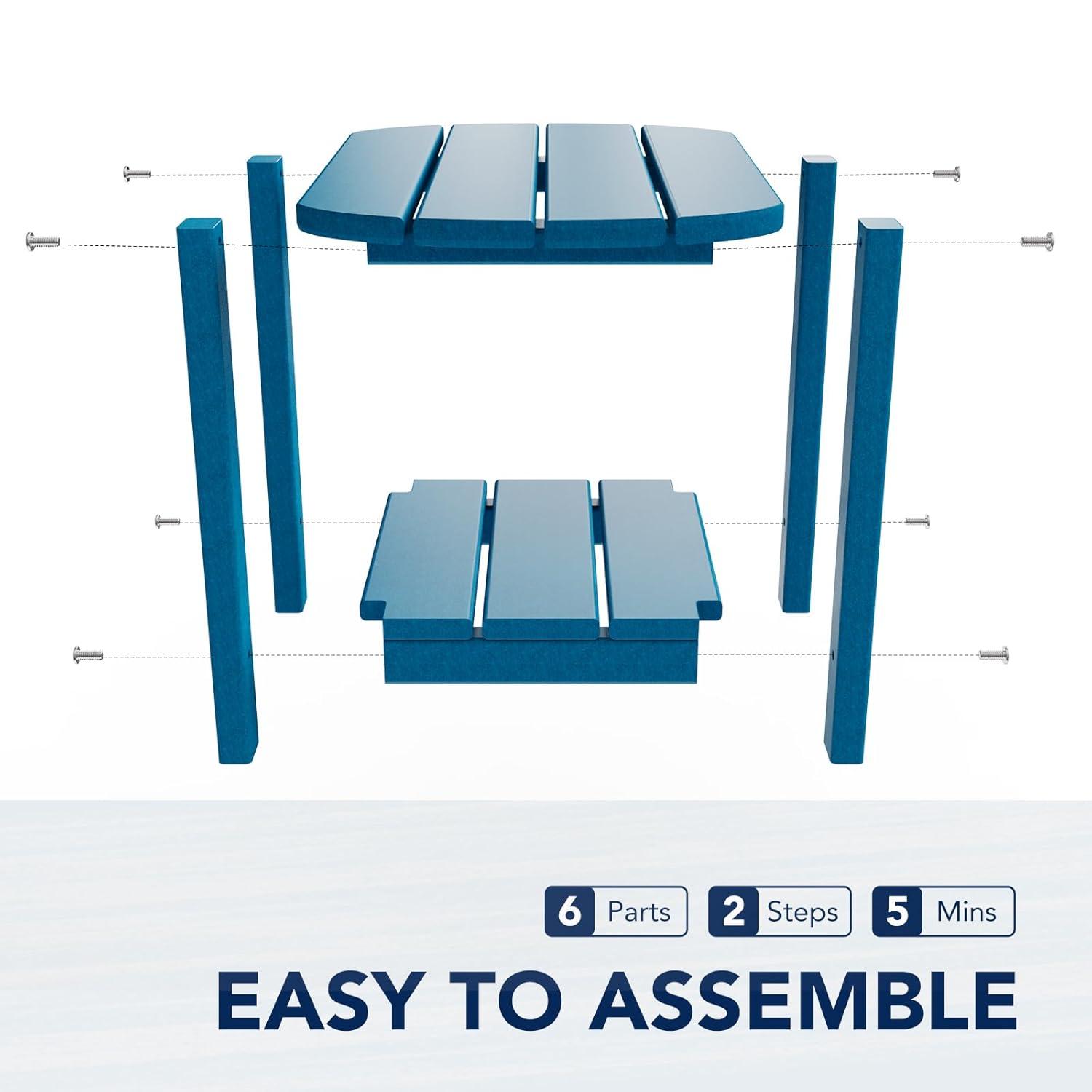 6 Parts 2 Steps 5 Mins

EASY TO ASSEMBLE