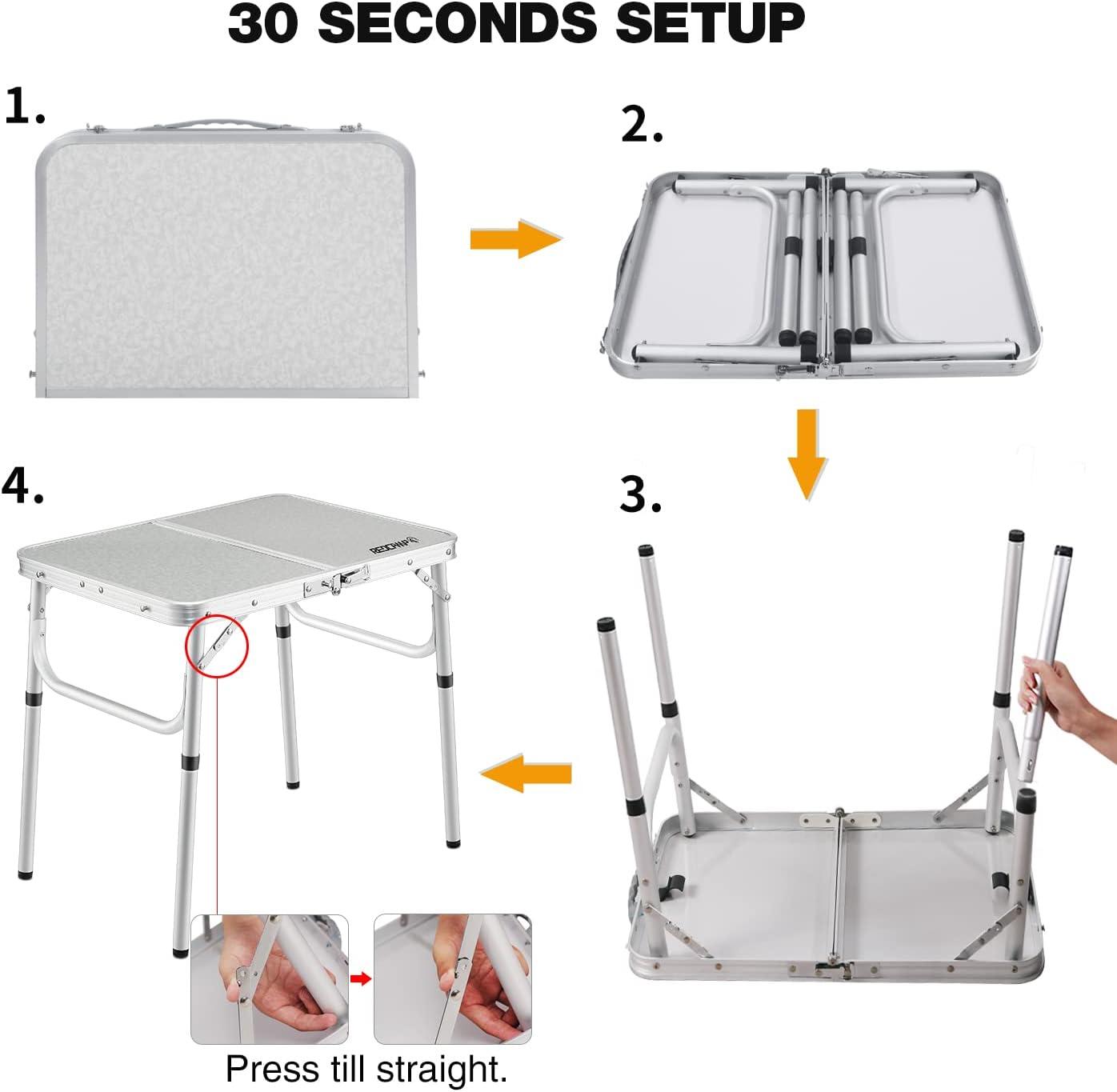 30 SECONDS SETUP

1.

2.

3.

4.

REDCAMP

Press till straight.