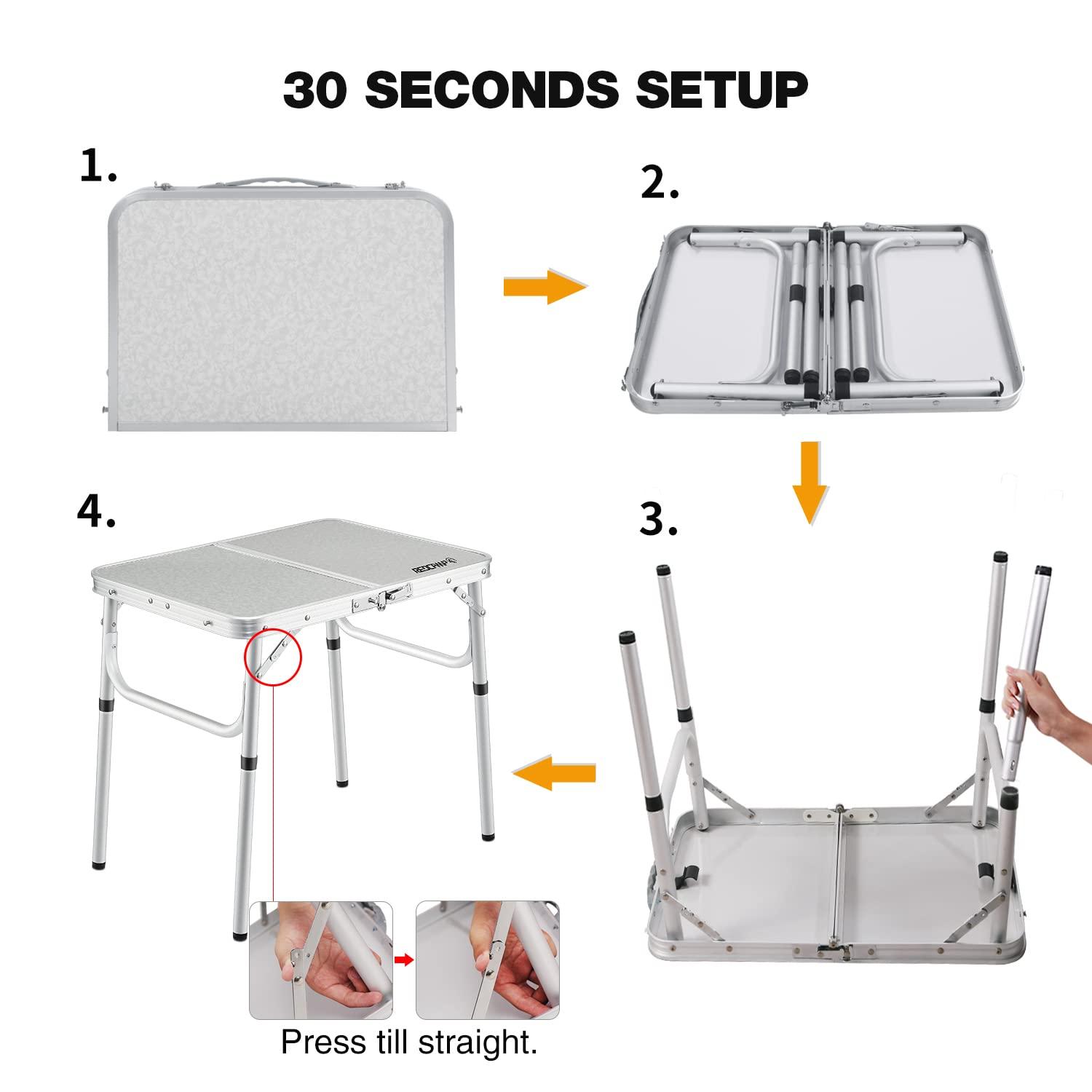 30 SECONDS SETUP

1.

2.

3.

4.

REDCAMP

Press till straight.