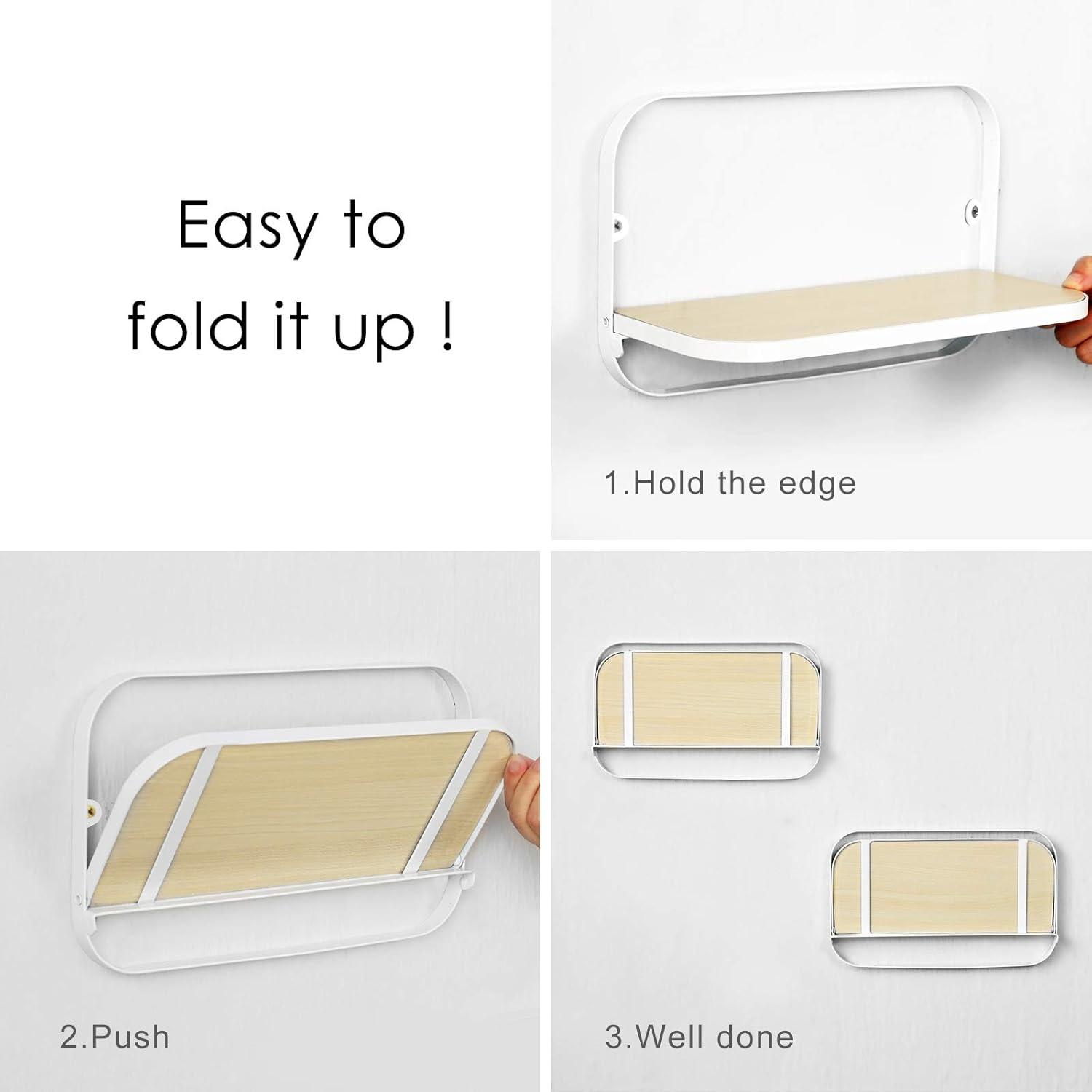 Easy to fold it up !

1.Hold the edge

2.Push

3.Well done