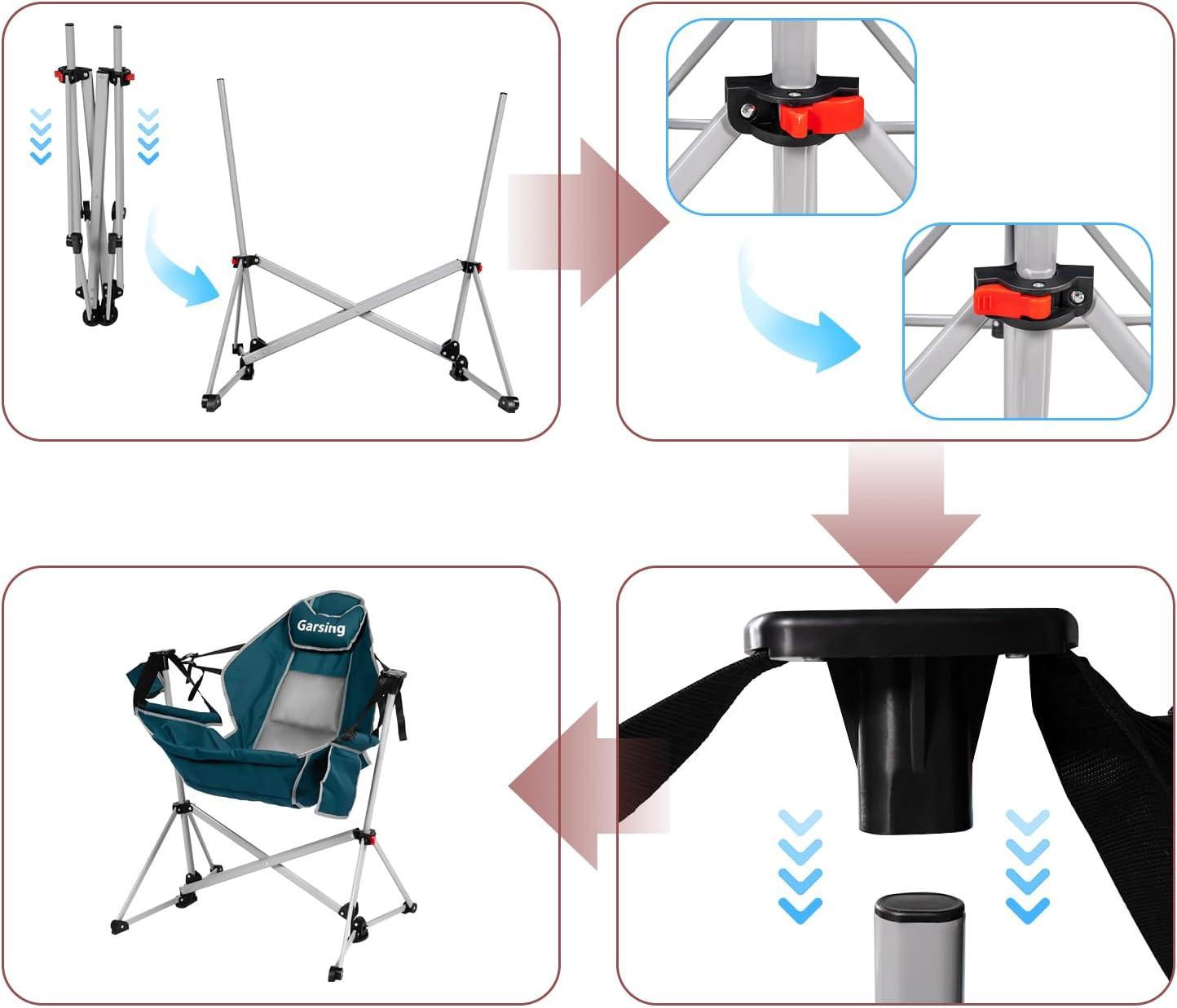 Garsing