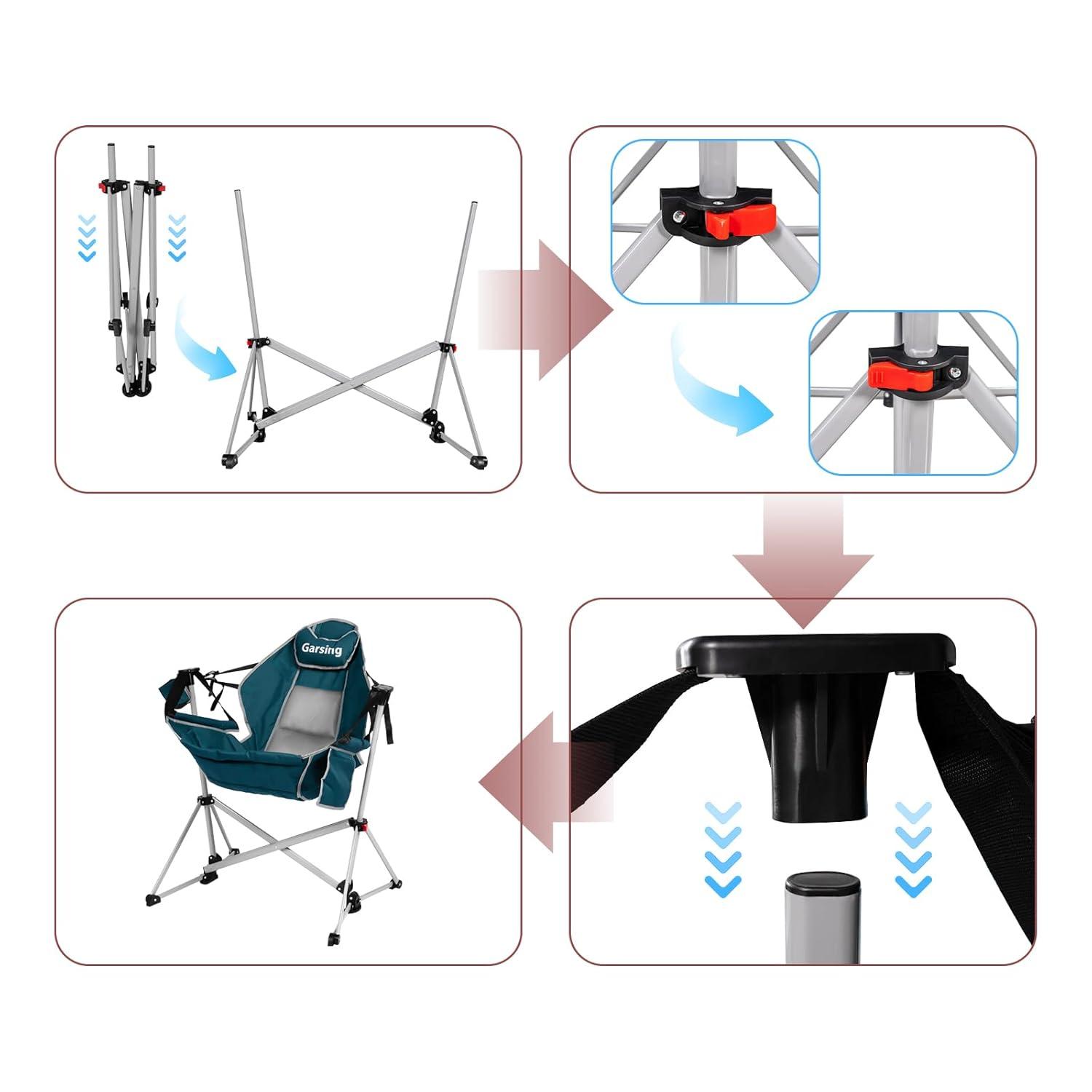 Garsing