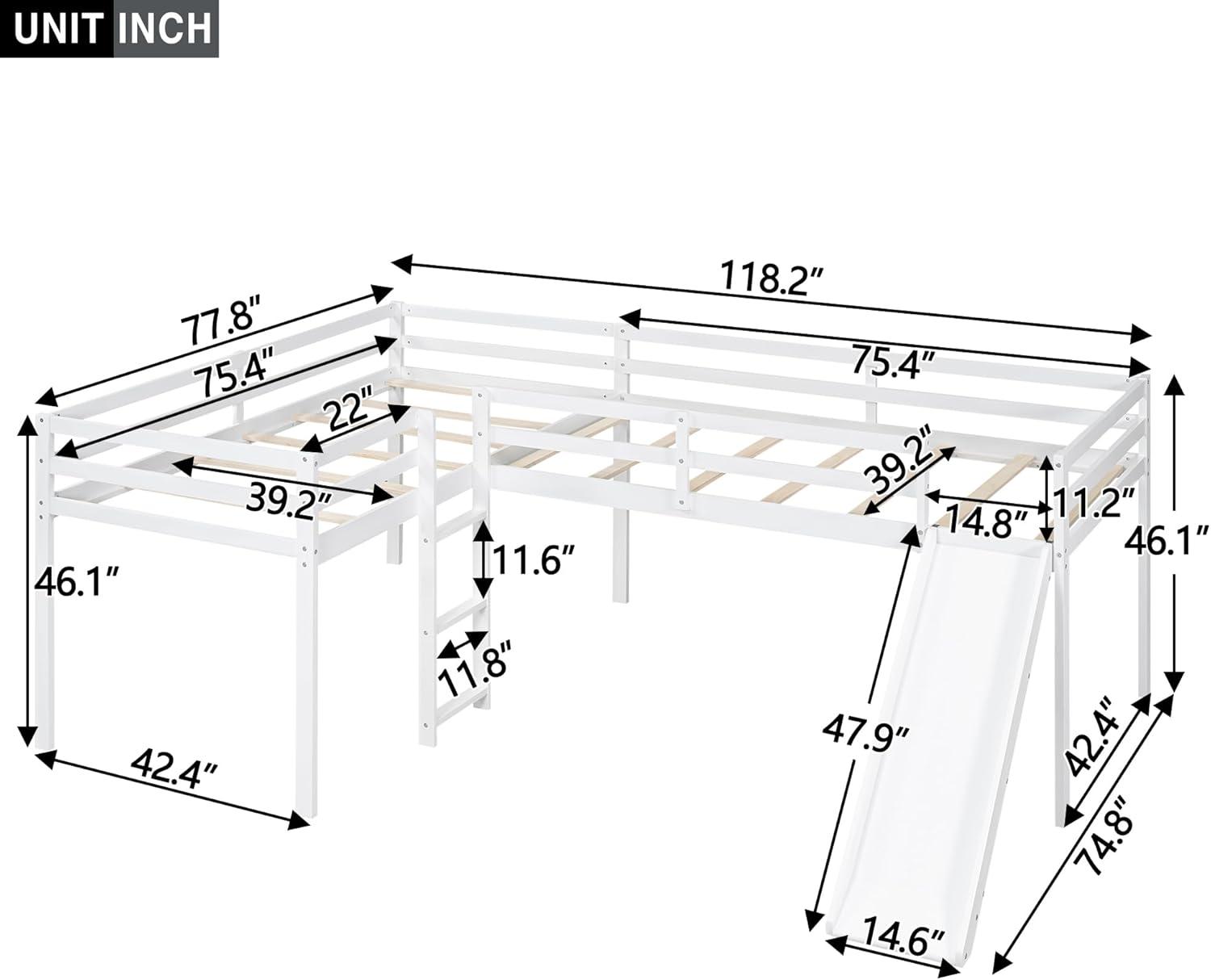 UNIT INCH

118.2″
77.8″
75.4″
75.4″
22″
39.2″
39.2″
14.8″
11.2″
46.1″
46.1″
11.6″
11.8″
47.9″
42.4″
42.4″
74.8″
14.6″