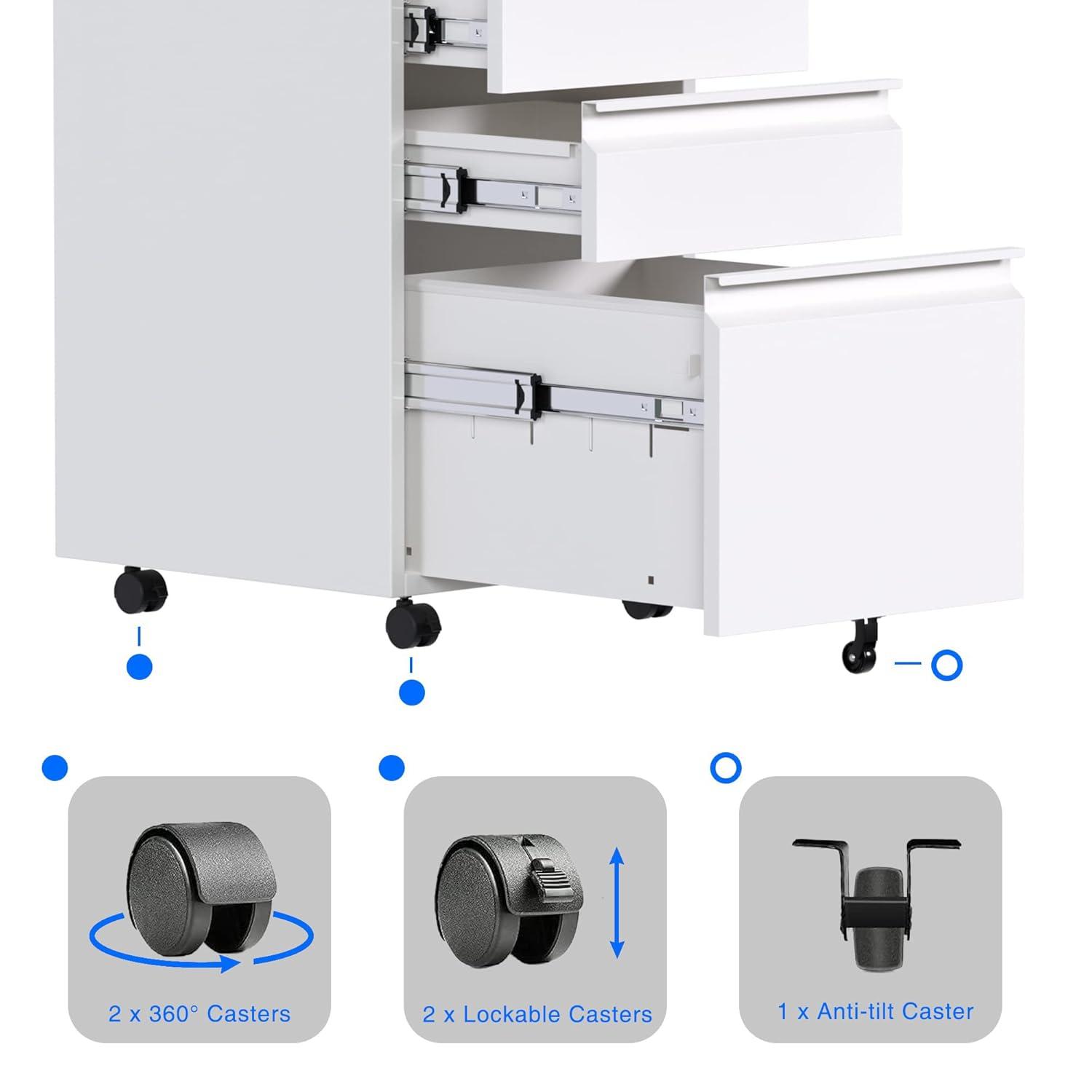 2 x 360° Casters

2 x Lockable Casters

1 x Anti-tilt Caster