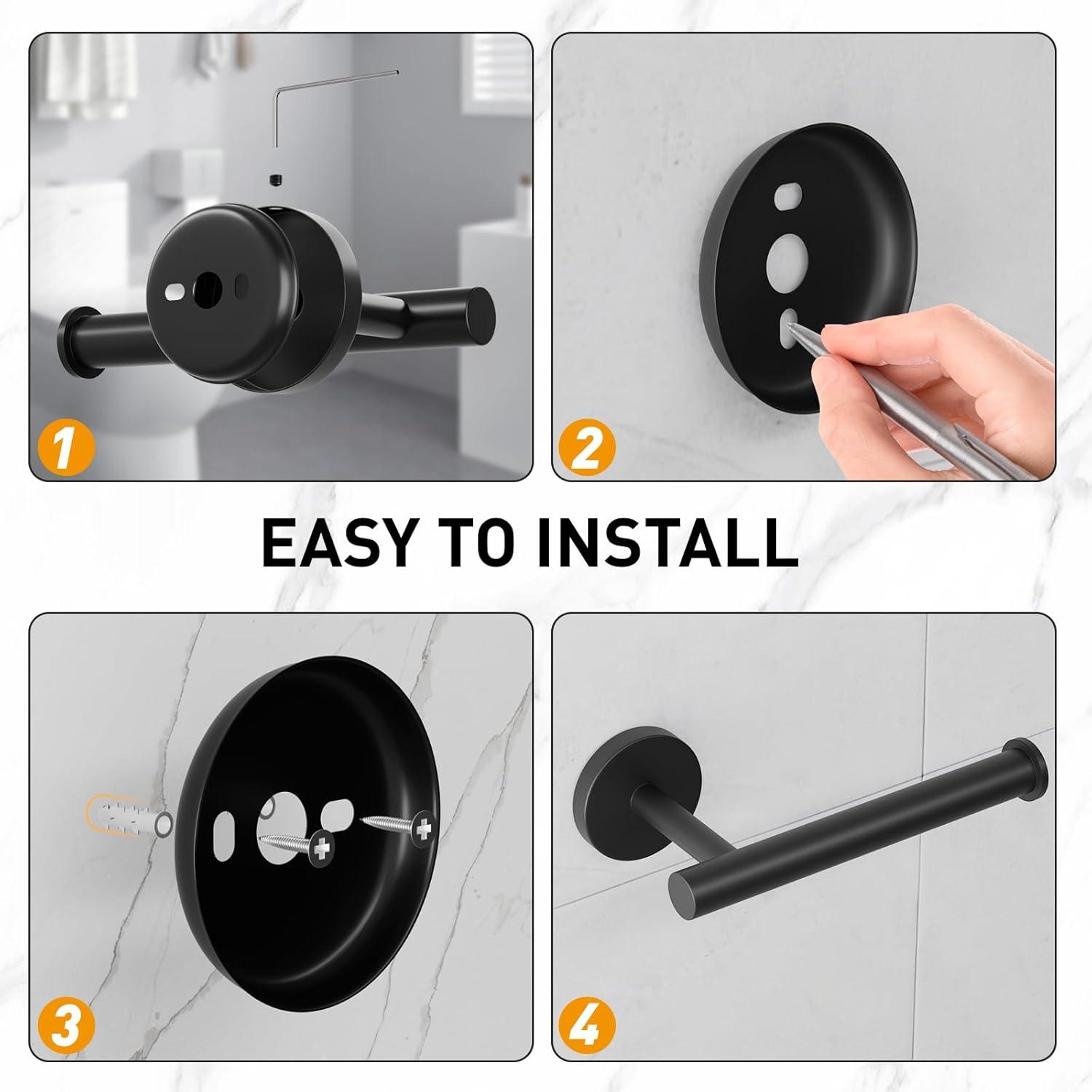 1

2

EASY TO INSTALL

3

4