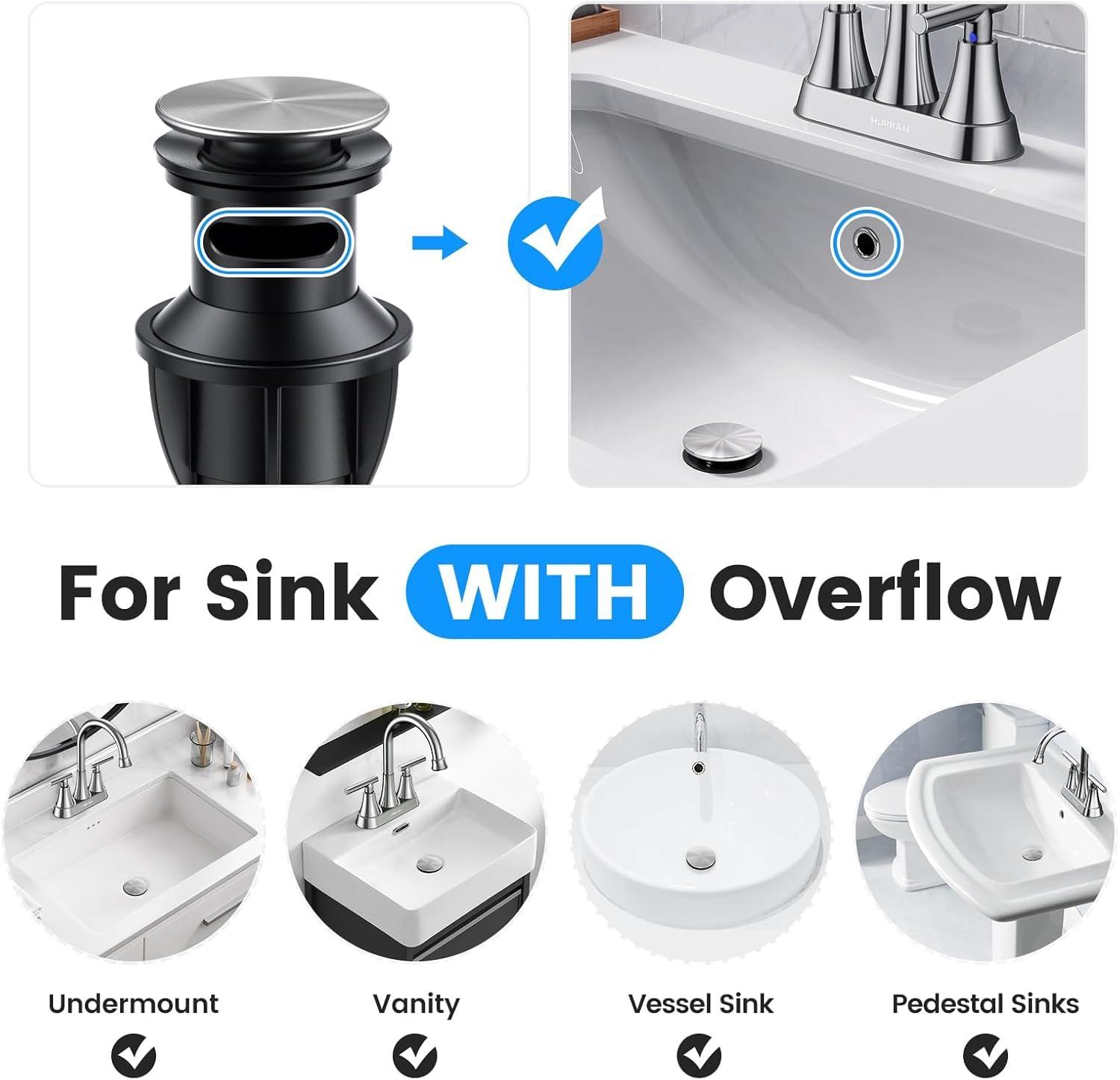 HURRAN

For Sink WITH Overflow

Undermount

Vanity

Vessel Sink

Pedestal Sinks