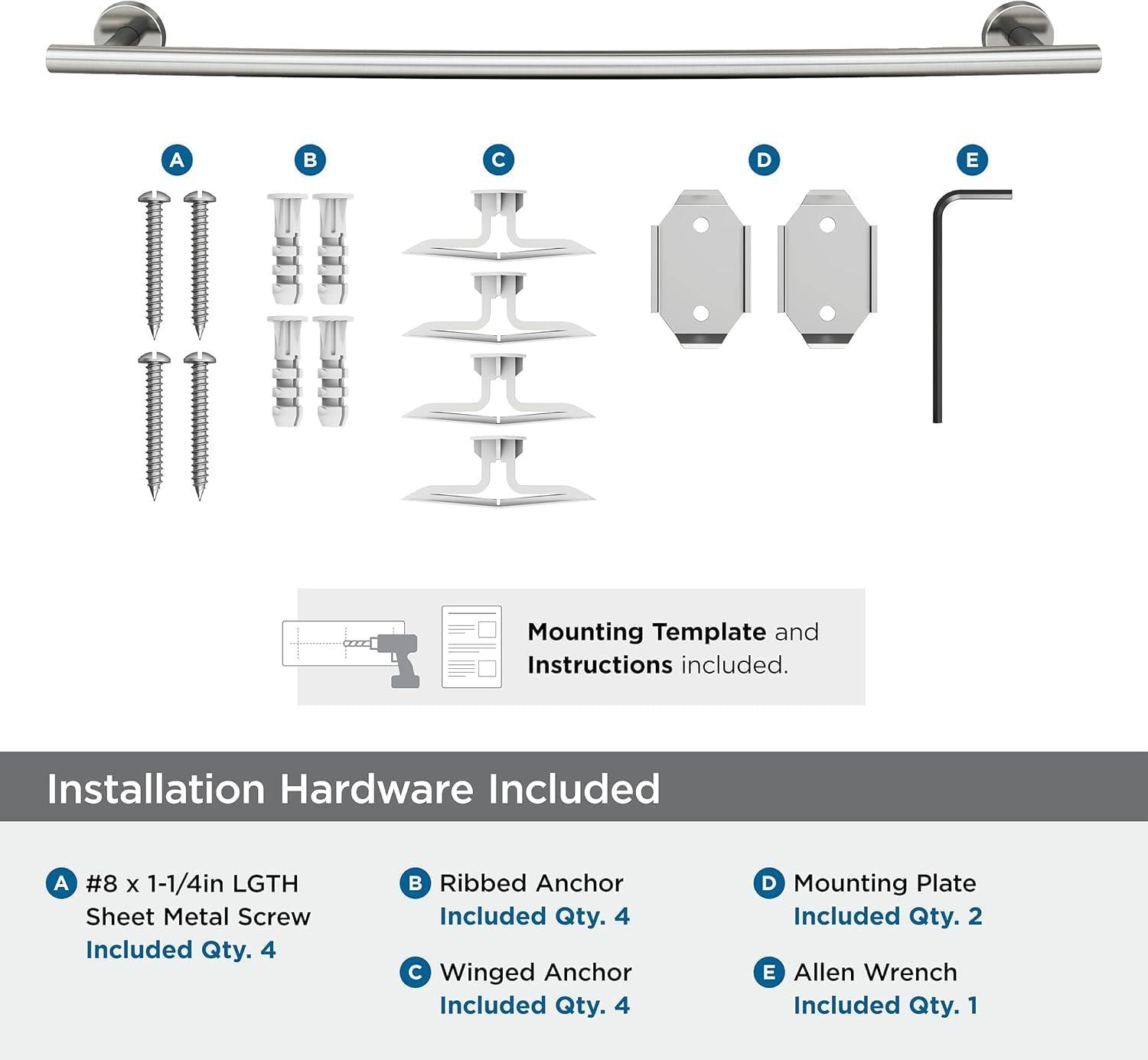 A B C D E

Mounting Template and Instructions included.

Installation Hardware Included

A #8 x 1-1/4in LGTH Sheet Metal Screw Included Qty. 4

B Ribbed Anchor Included Qty. 4

C Winged Anchor Included Qty. 4

D Mounting Plate Included Qty. 2

E Allen Wrench Included Qty. 1