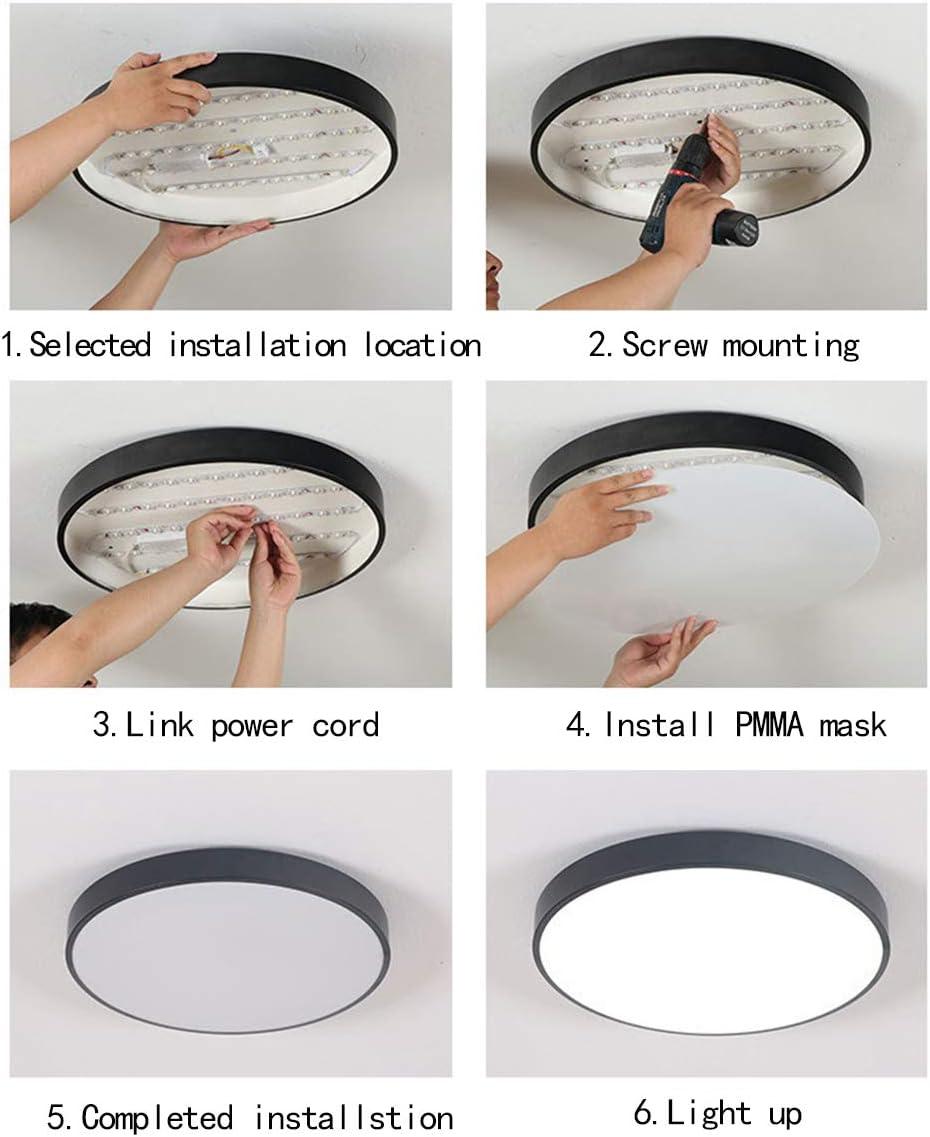 1. Selected installation location

2. Screw mounting

3. Link power cord

4. Install PMMA mask

5. Completed installstion

6. Light up