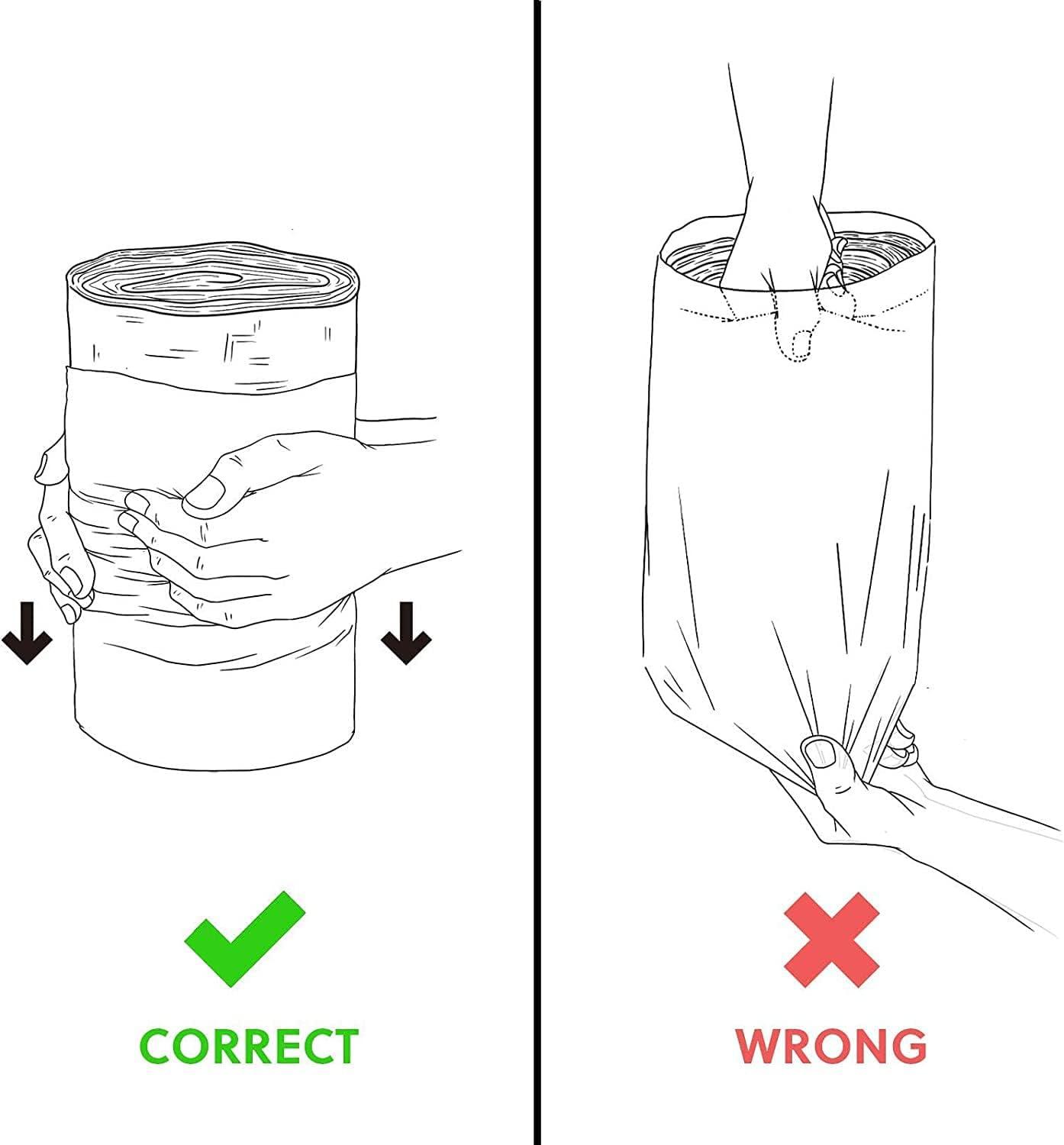 CORRECT

WRONG