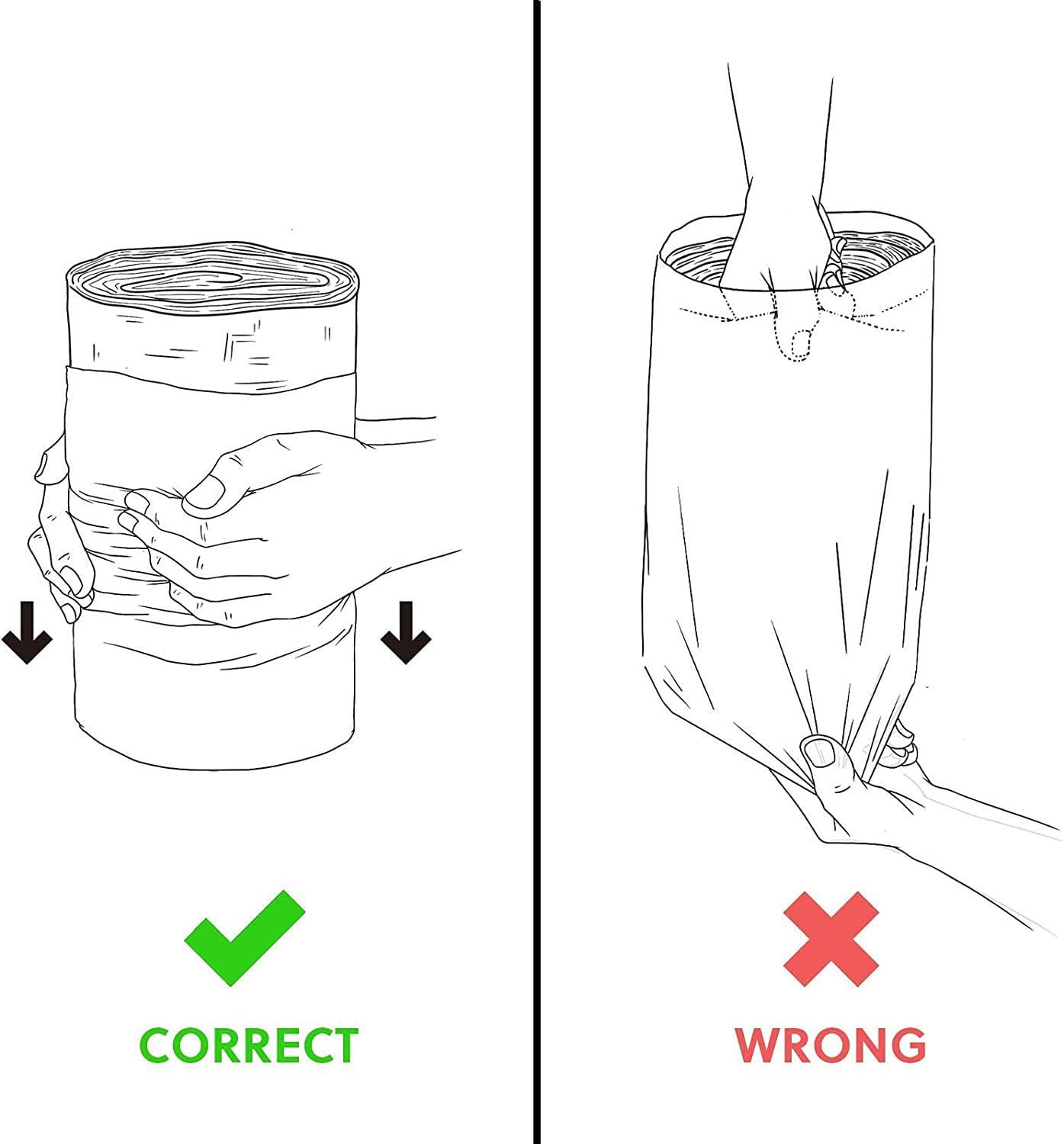 CORRECT

WRONG