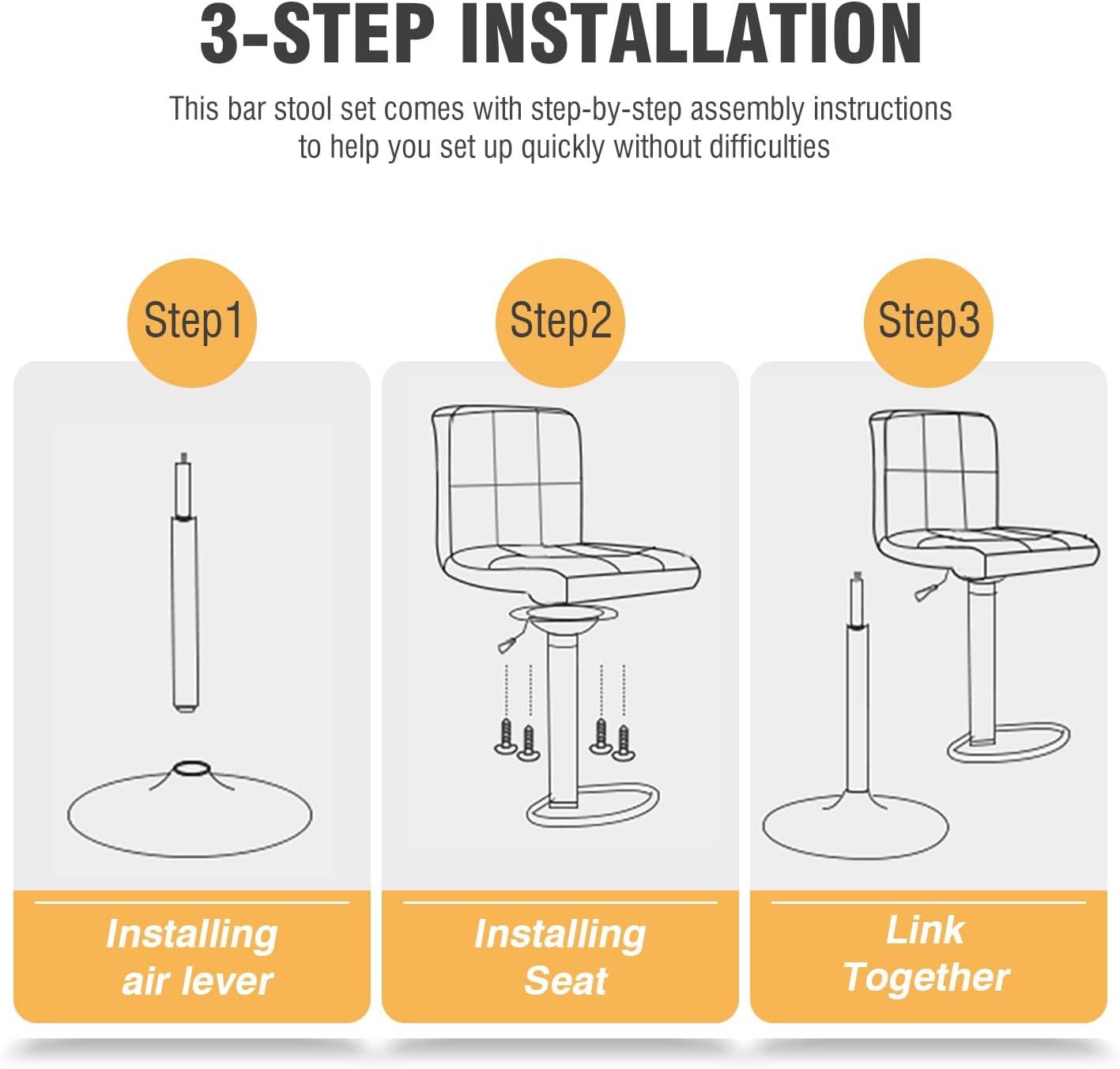 3-STEP INSTALLATION

This bar stool set comes with step-by-step assembly instructions to help you set up quickly without difficulties

Step1

Installing air lever

Step2

Installing Seat

Step3

Link Together