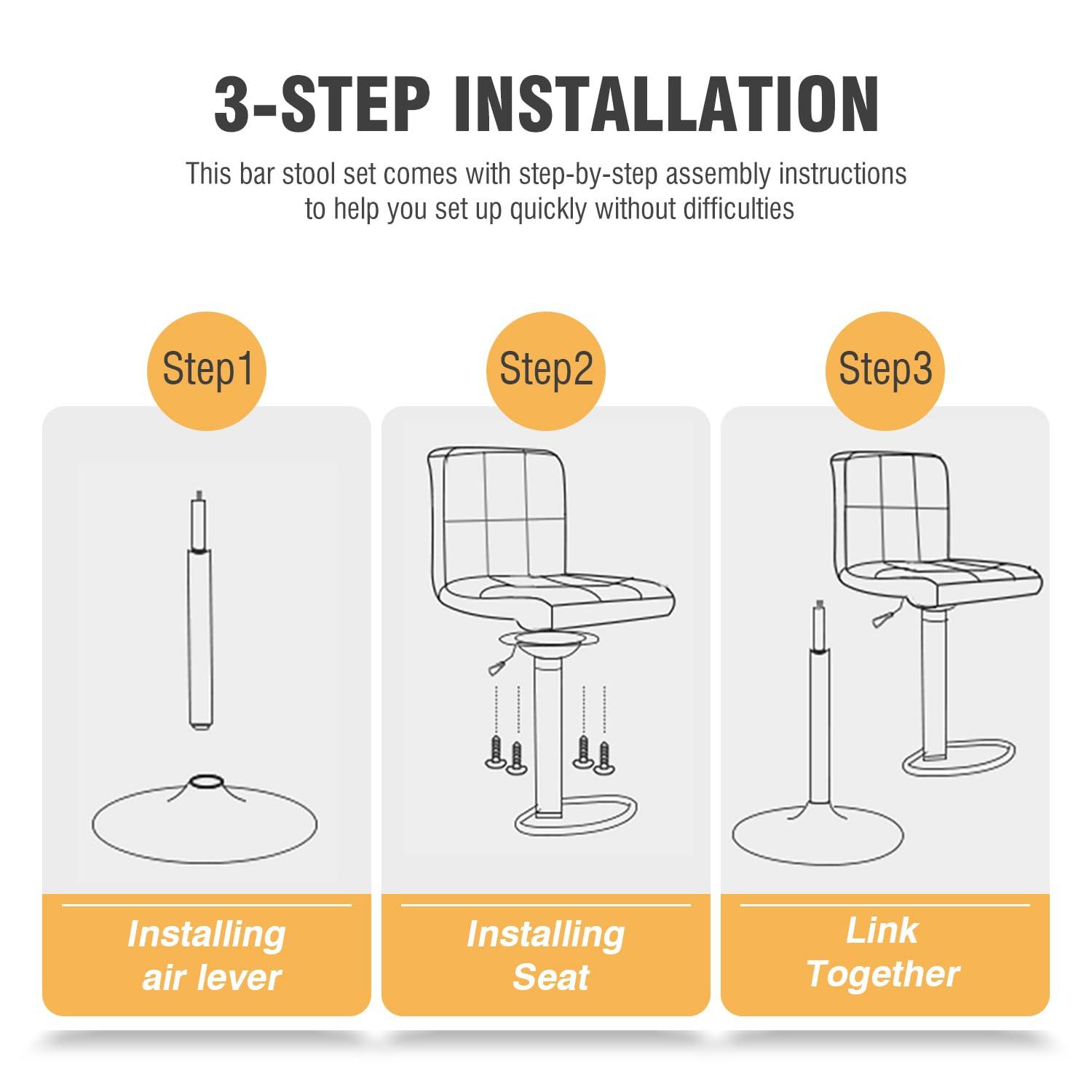 3-STEP INSTALLATION

This bar stool set comes with step-by-step assembly instructions to help you set up quickly without difficulties

Step1

Installing air lever

Step2

Installing Seat

Step3

Link Together