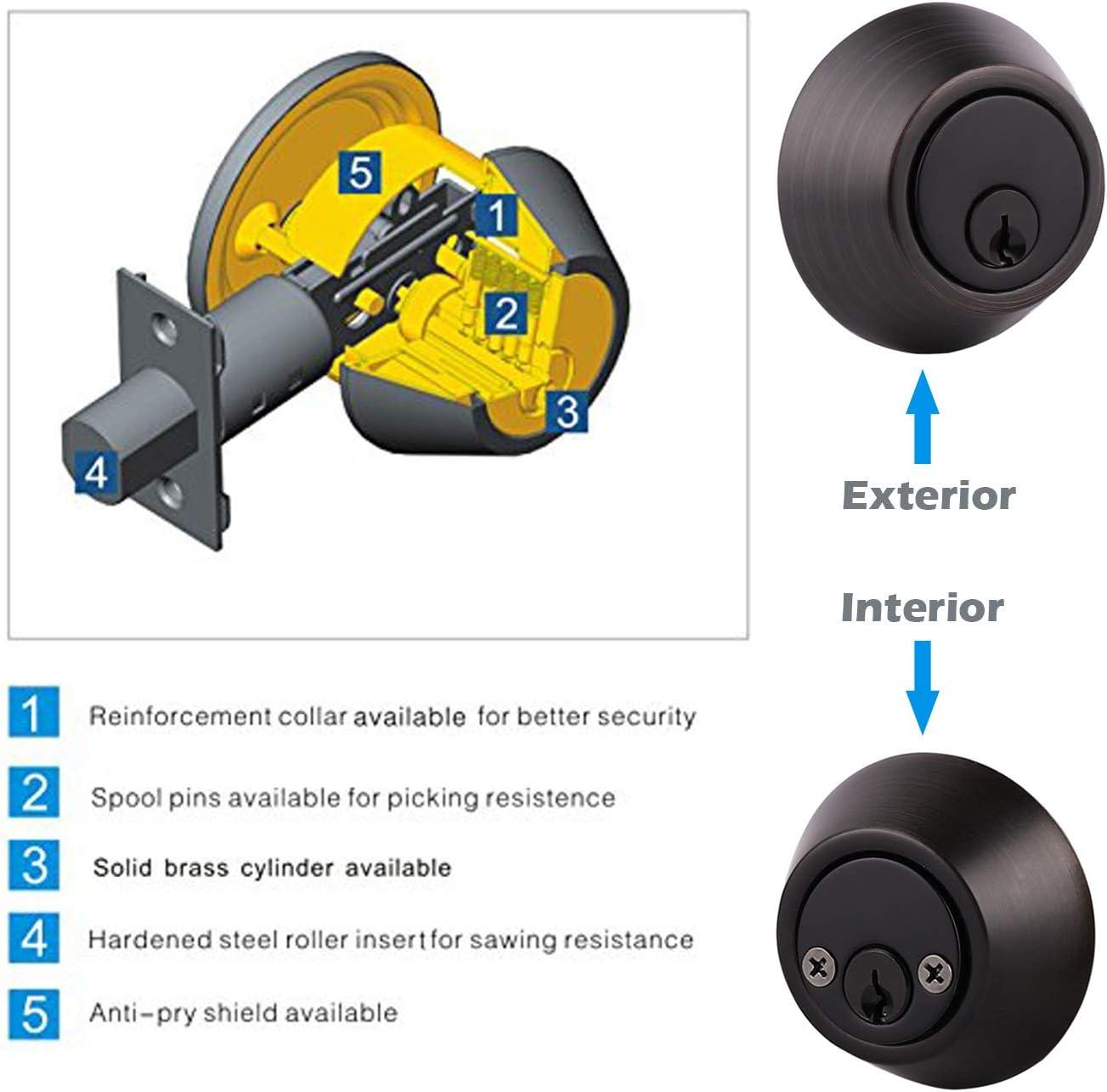 5
1
2
3
4

Exterior

Interior

1 Reinforcement collar available for better security

2 Spool pins available for picking resistence

3 Solid brass cylinder available

4 Hardened steel roller insert for sawing resistance

5 Anti-pry shield available