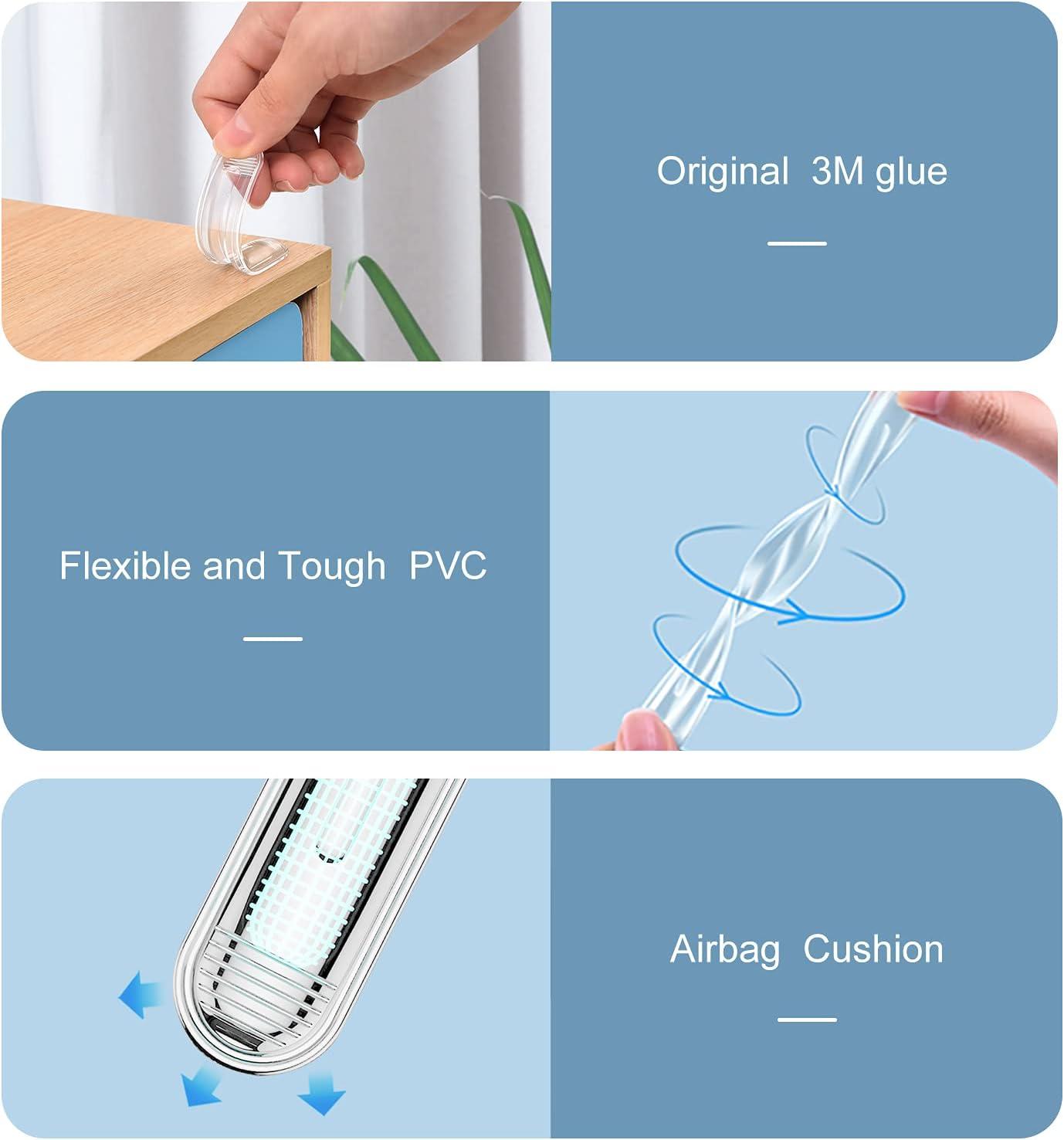 Original 3M glue

Flexible and Tough PVC

Airbag Cushion