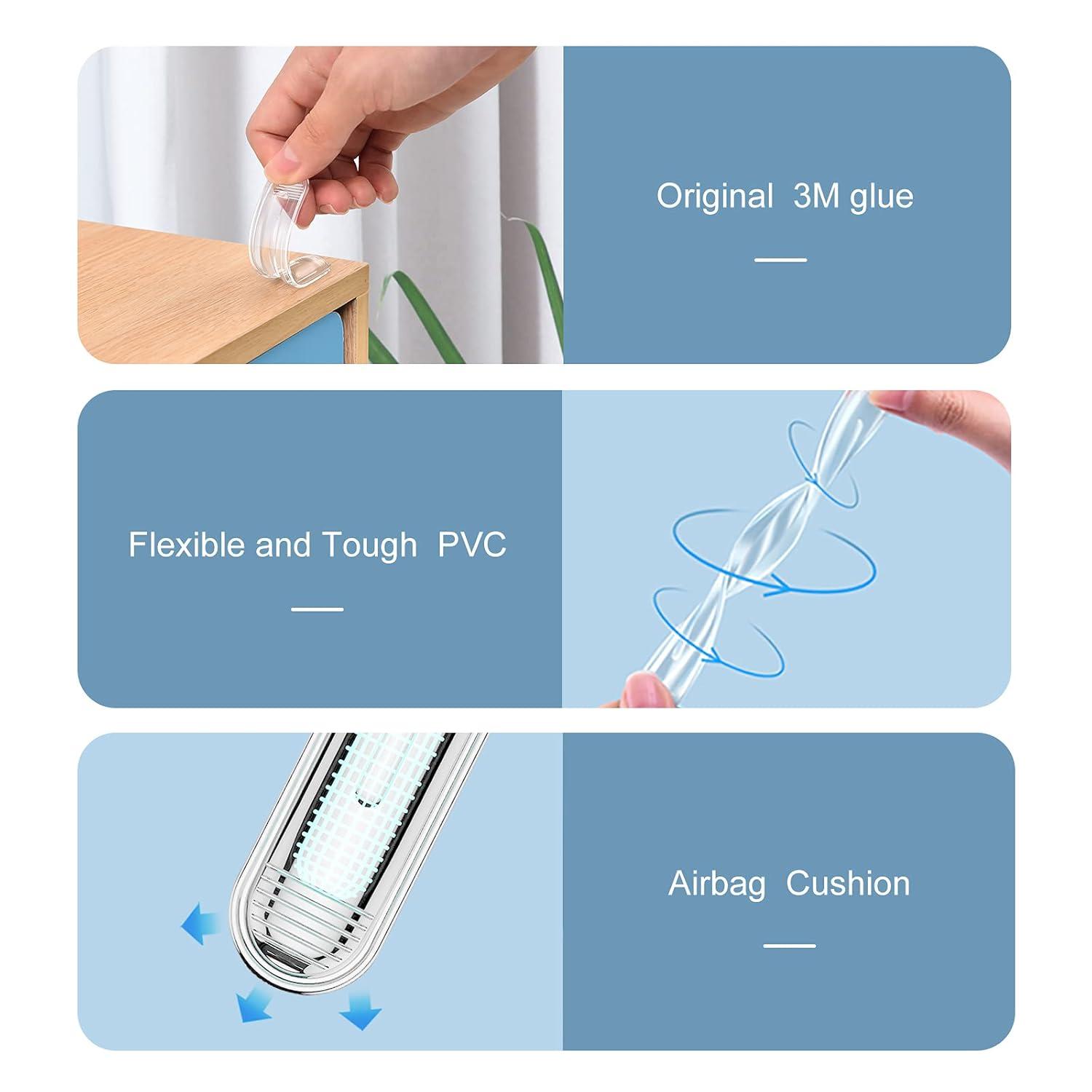 Original 3M glue

Flexible and Tough PVC

Airbag Cushion