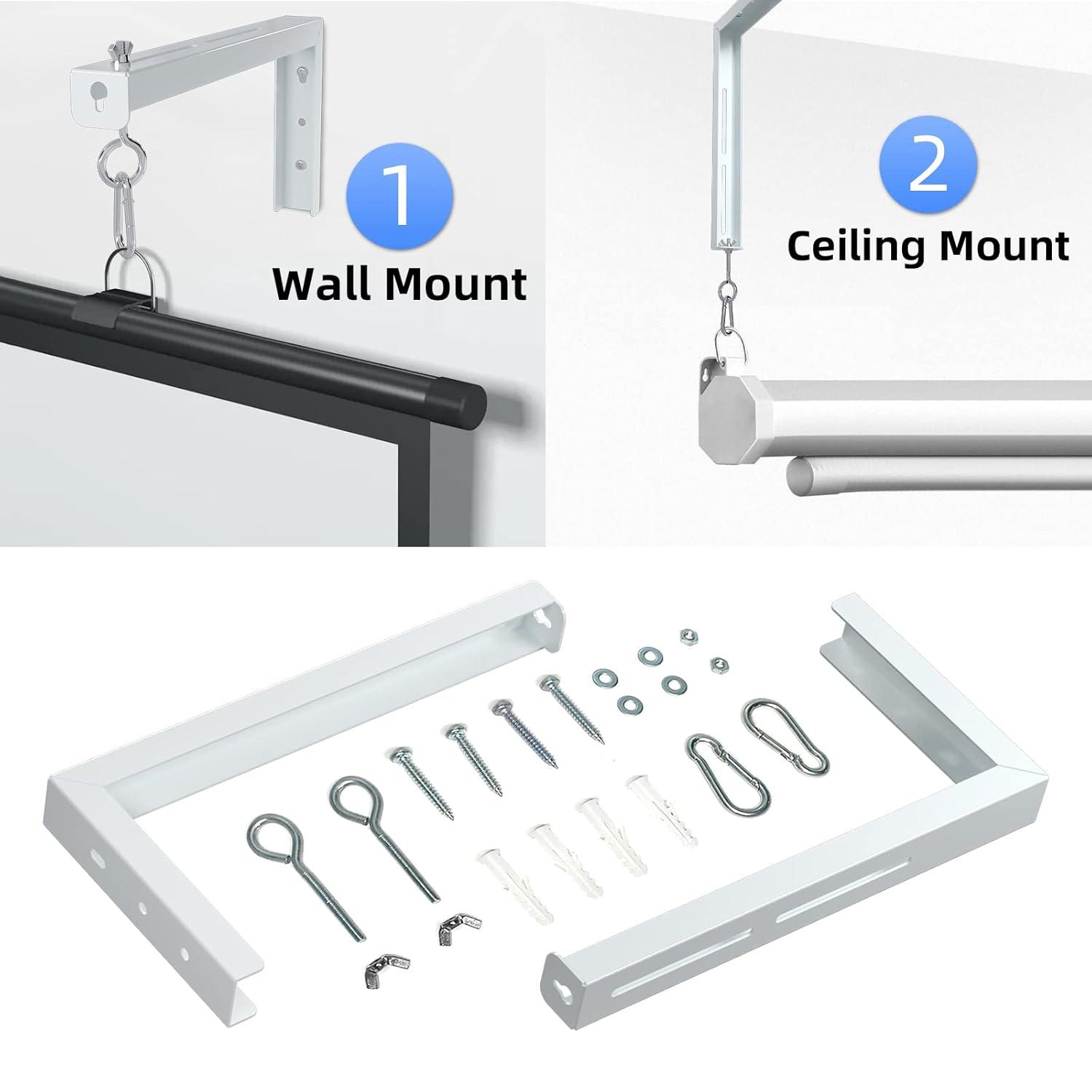 1
Wall Mount

2
Ceiling Mount