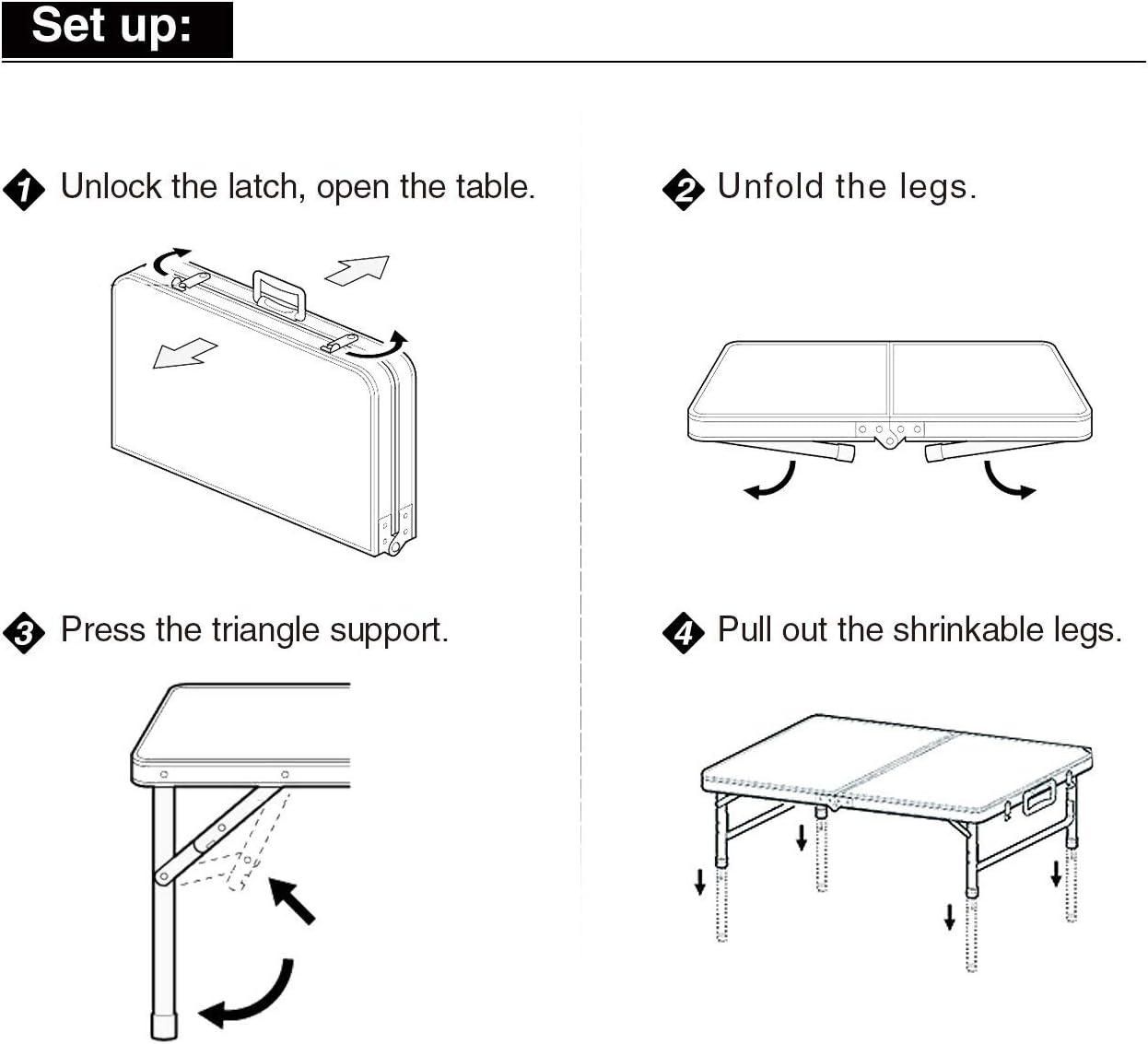 Set up:

1 Unlock the latch, open the table.

2 Unfold the legs.

3 Press the triangle support.

4 Pull out the shrinkable legs.