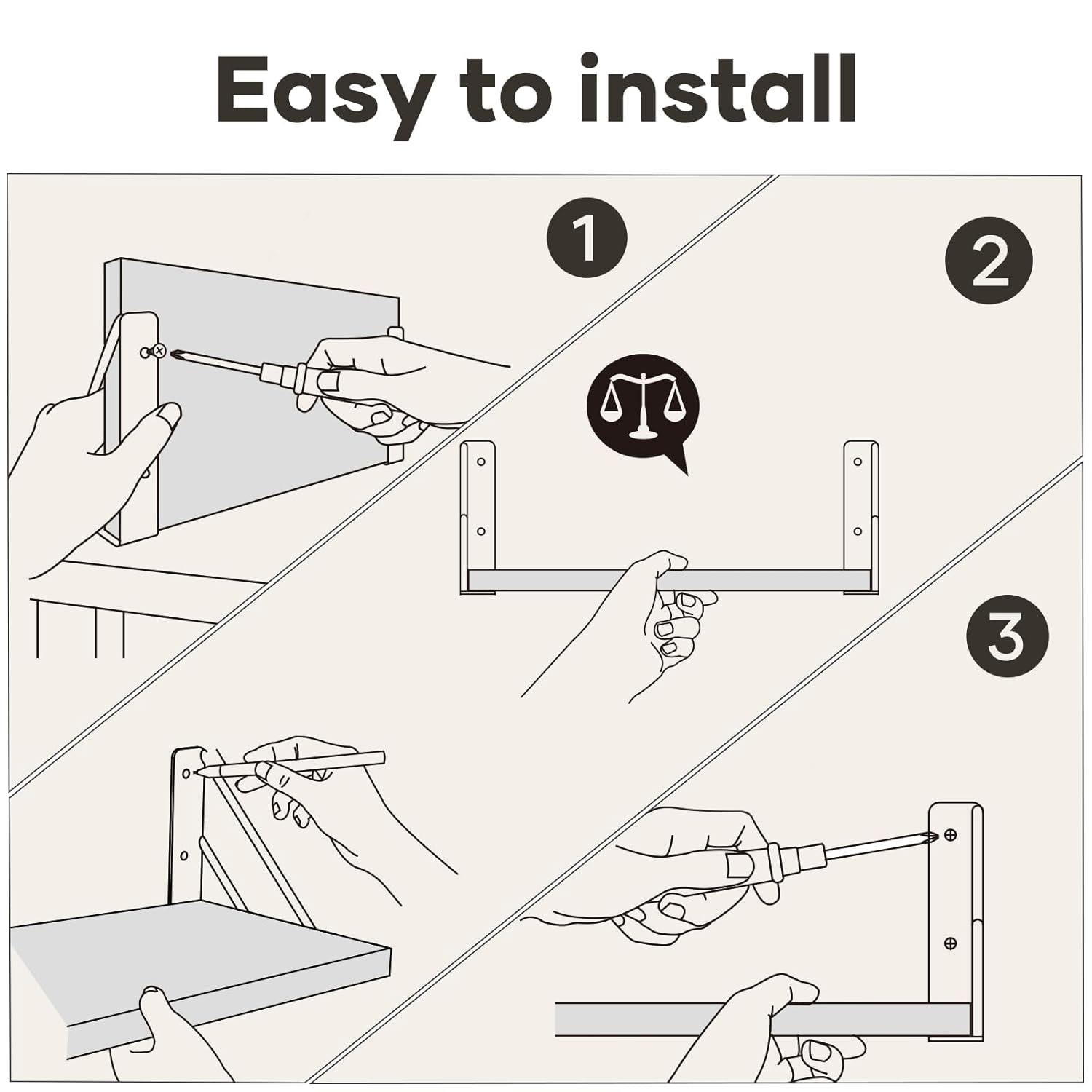 Easy to install

1

2

3