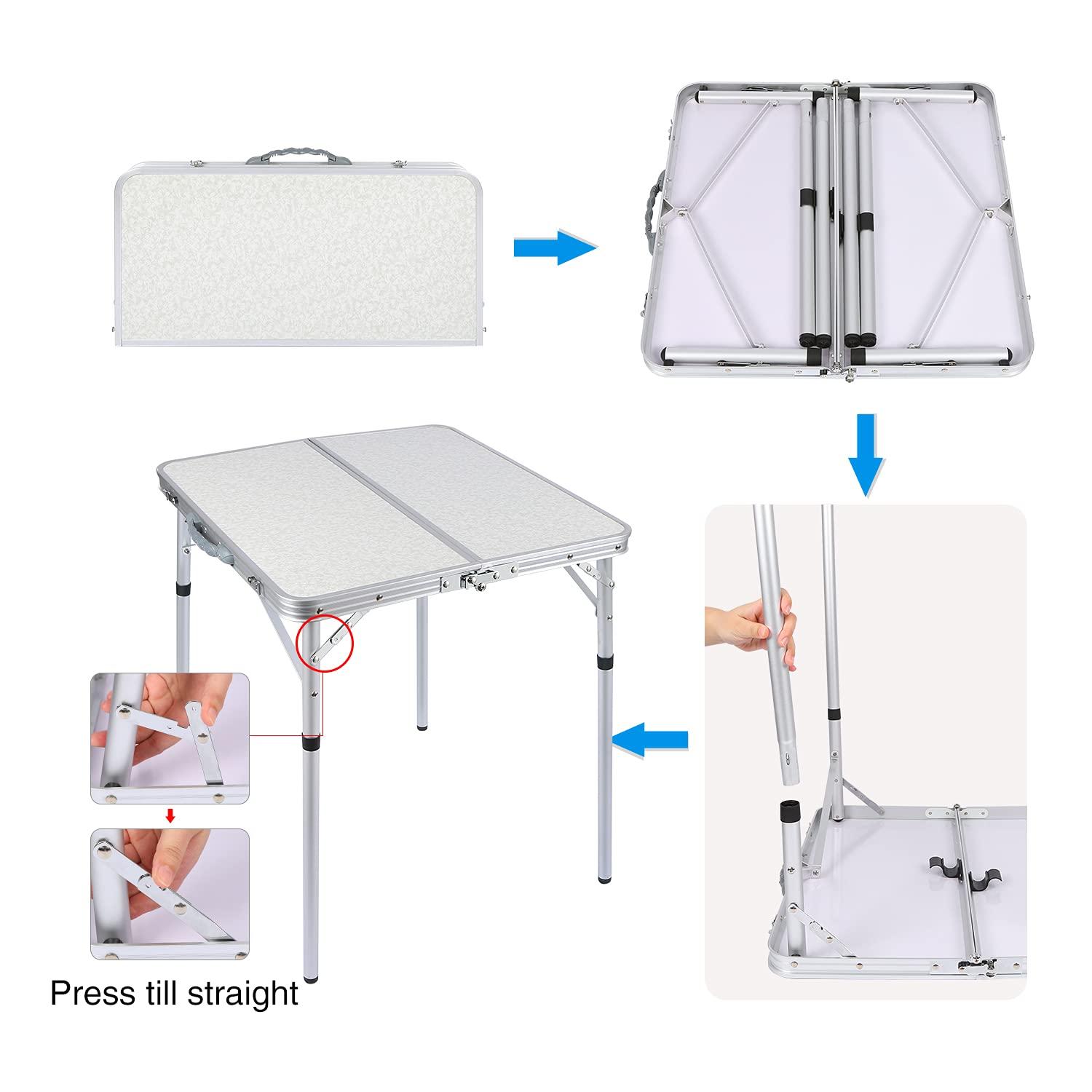 Press till straight