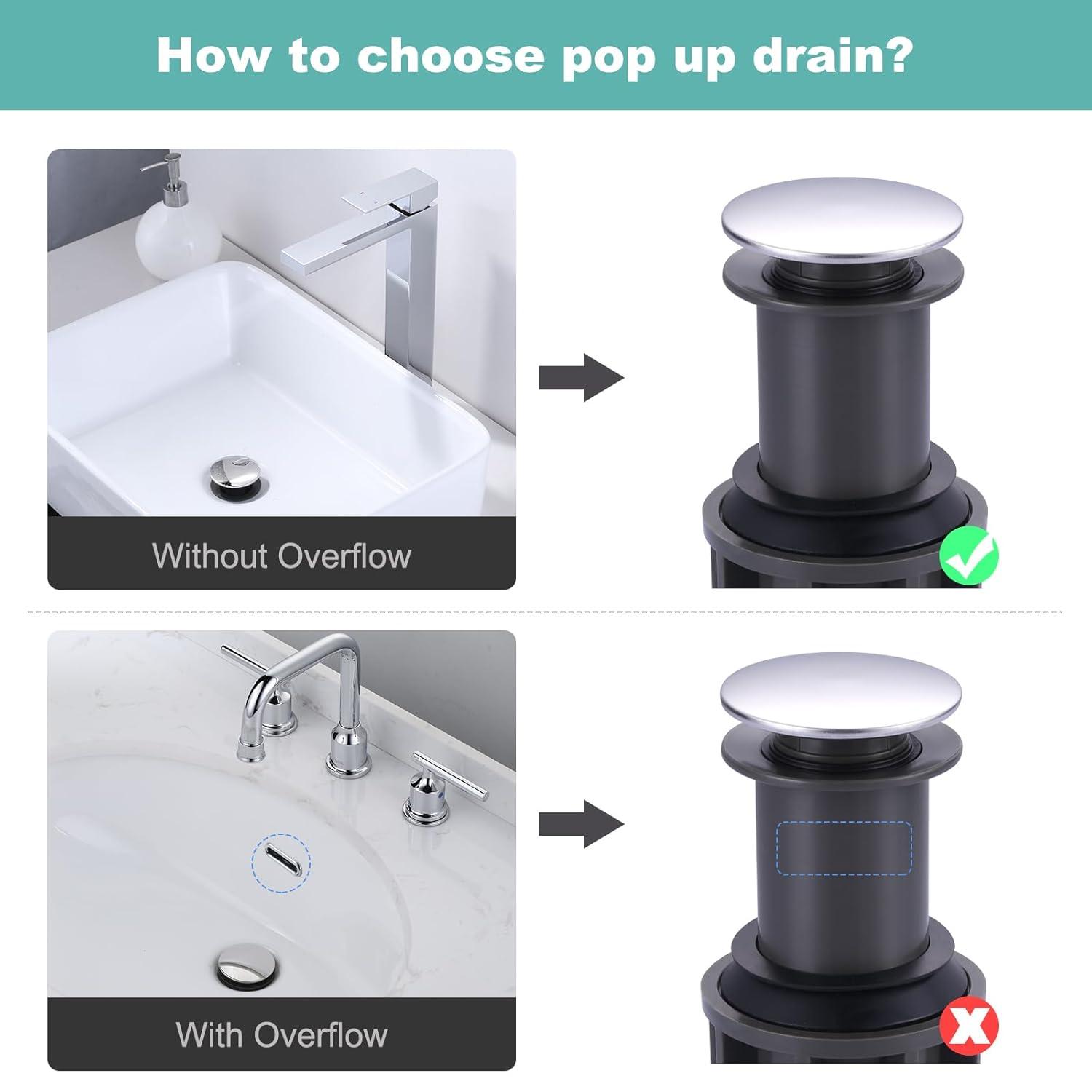 How to choose pop up drain?

Without Overflow

With Overflow