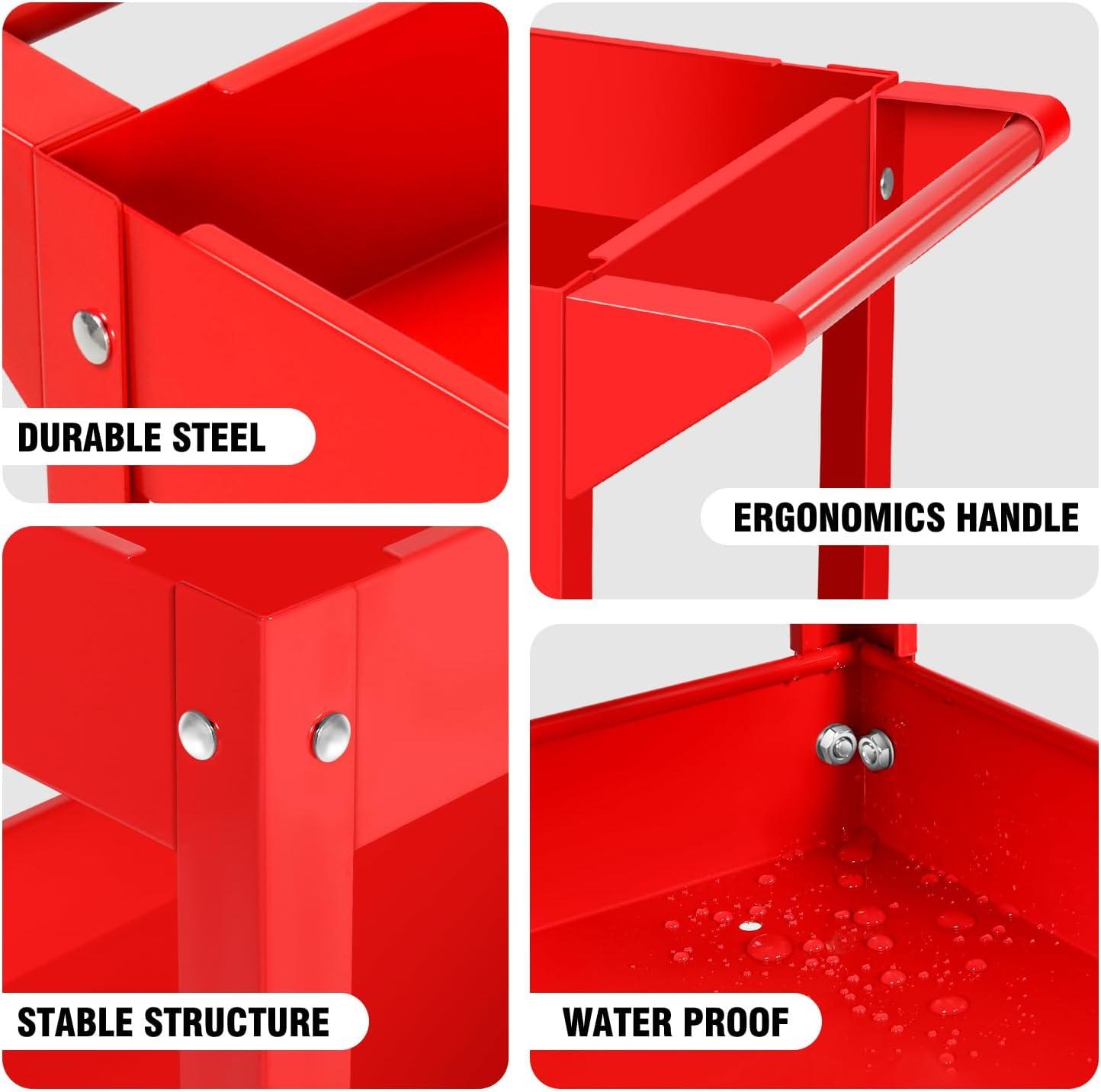 DURABLE STEEL

ERGONOMICS HANDLE

STABLE STRUCTURE

WATER PROOF