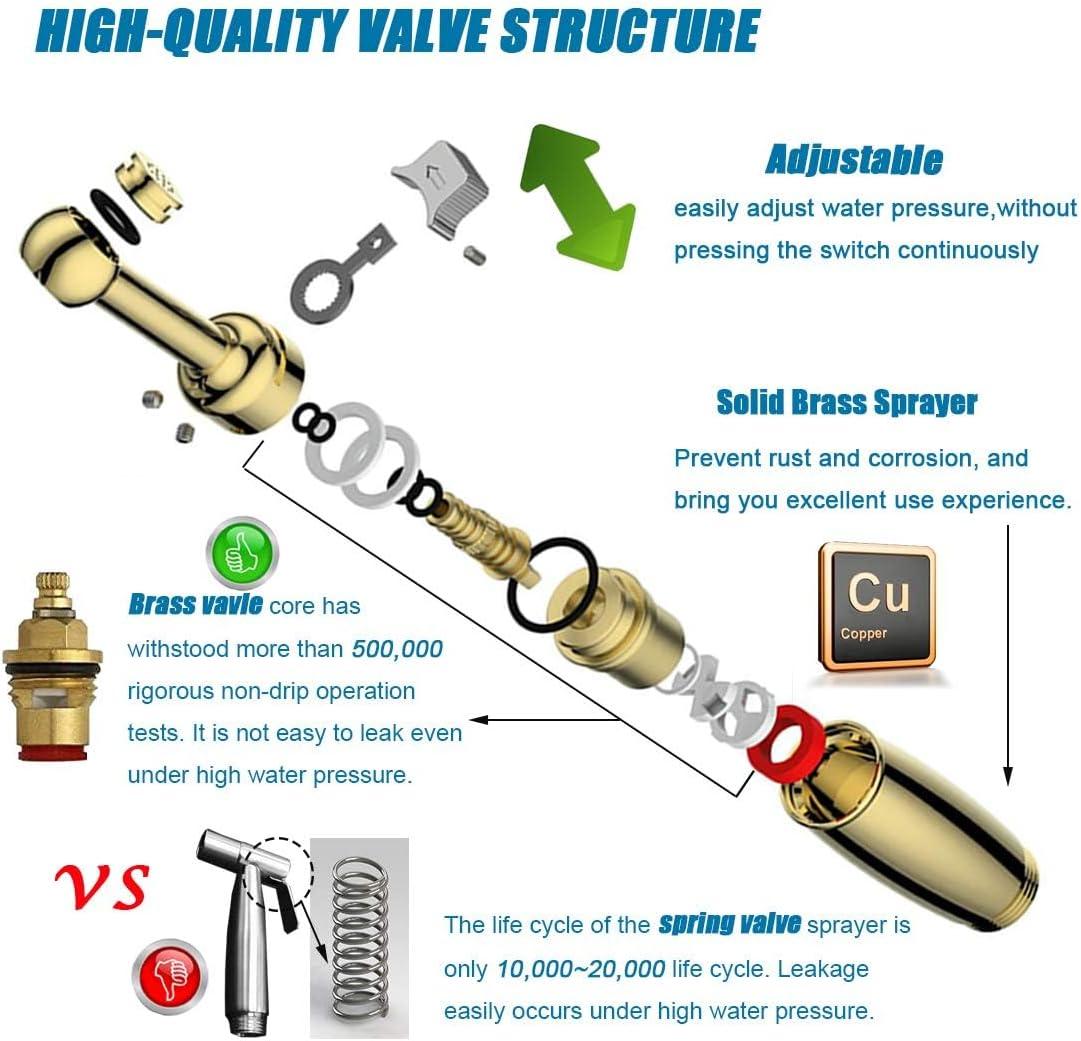 HIGH-QUALITY VALVE STRUCTURE

Adjustable
easily adjust water pressure,without pressing the switch continuously

Solid Brass Sprayer
Prevent rust and corrosion, and bring you excellent use experience.

Cu
Copper

Brass vavle core has withstood more than 500,000 rigorous non-drip operation tests. It is not easy to leak even under high water pressure.

VS

The life cycle of the spring valve sprayer is only 10,000~20,000 life cycle. Leakage easily occurs under high water pressure.