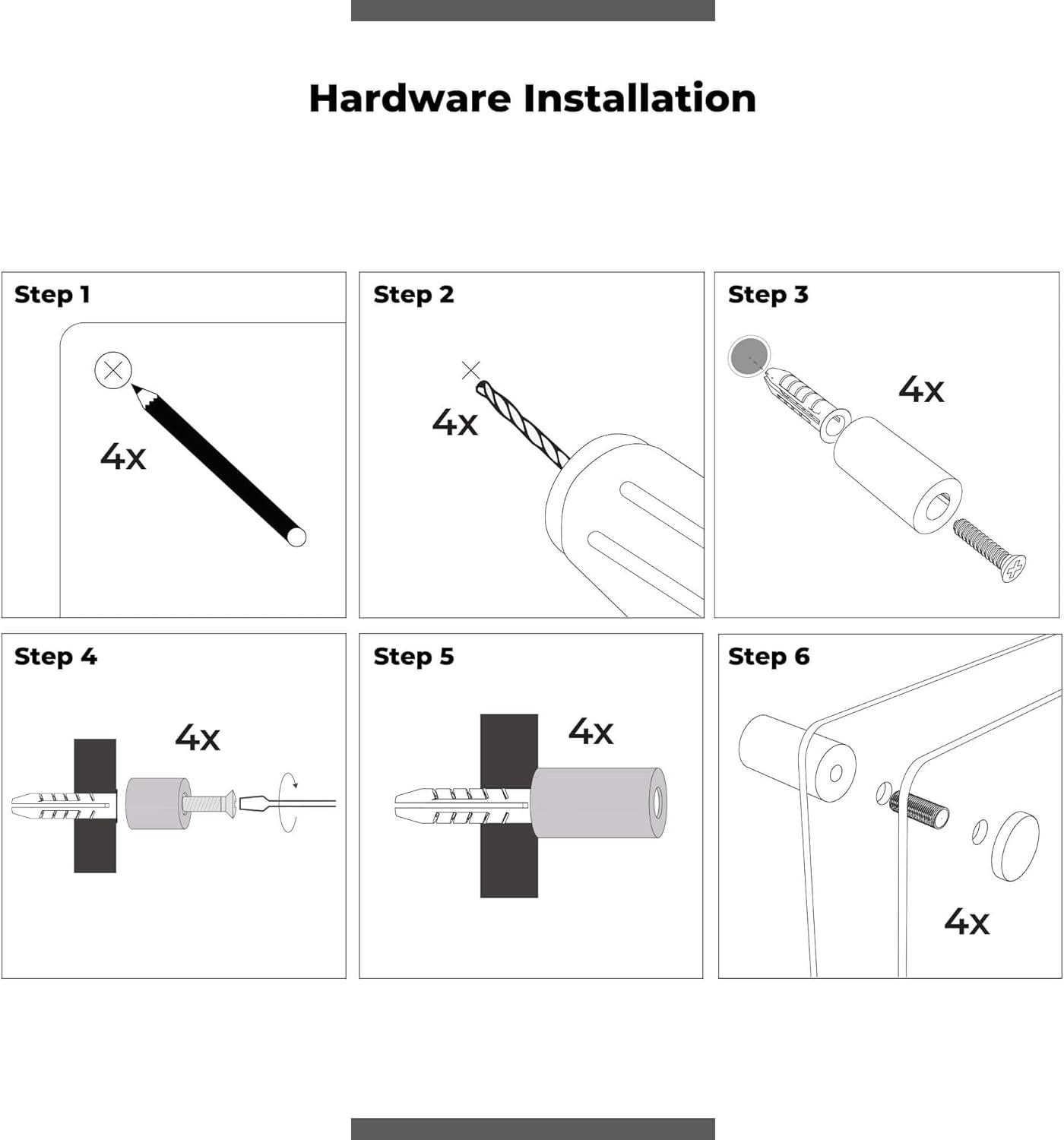 Hardware Installation

Step 1

4x

Step 2

4x

Step 3

4x

Step 4

4x

Step 5

4x

Step 6

4x