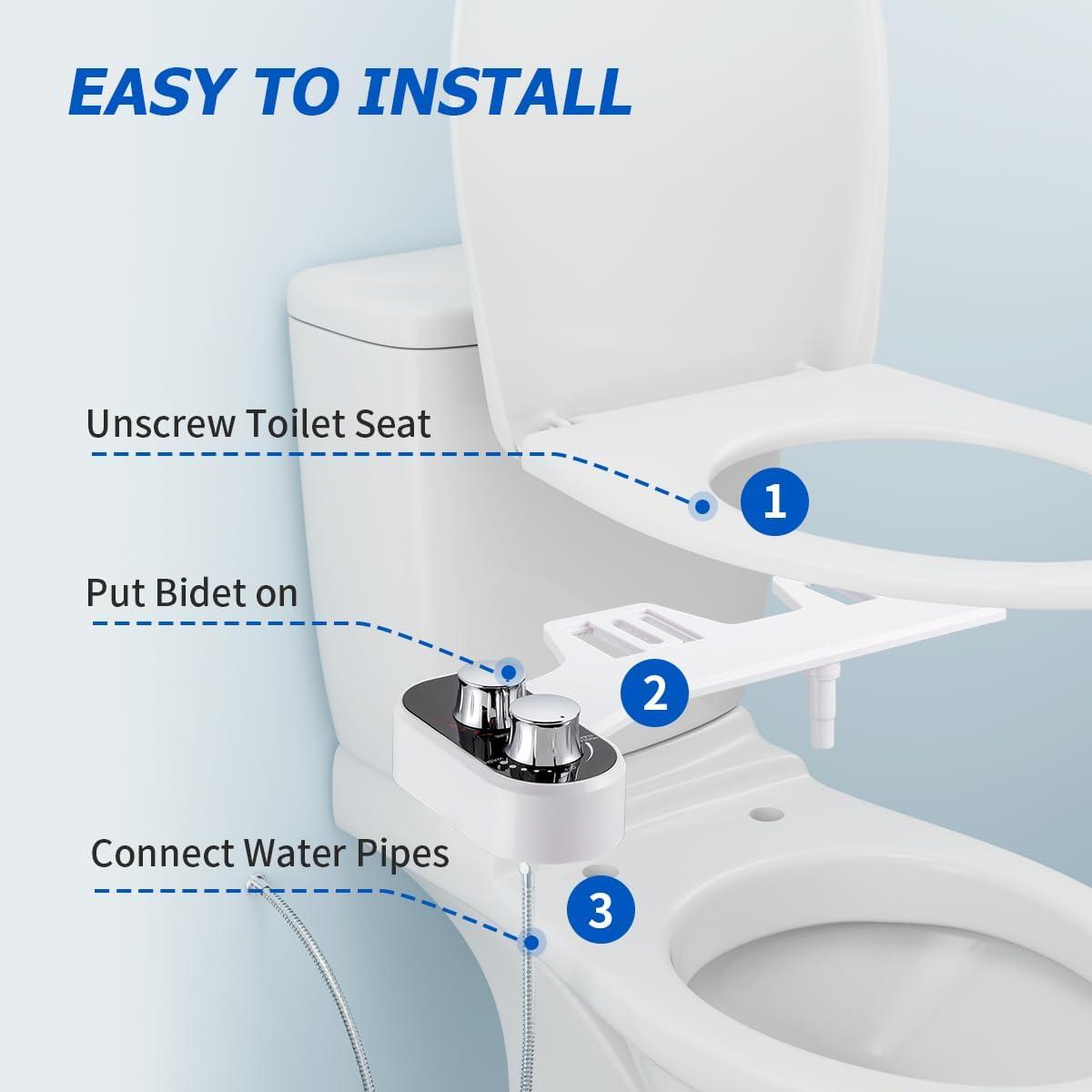 EASY TO INSTALL

Unscrew Toilet Seat

1

Put Bidet on

2

Connect Water Pipes

3