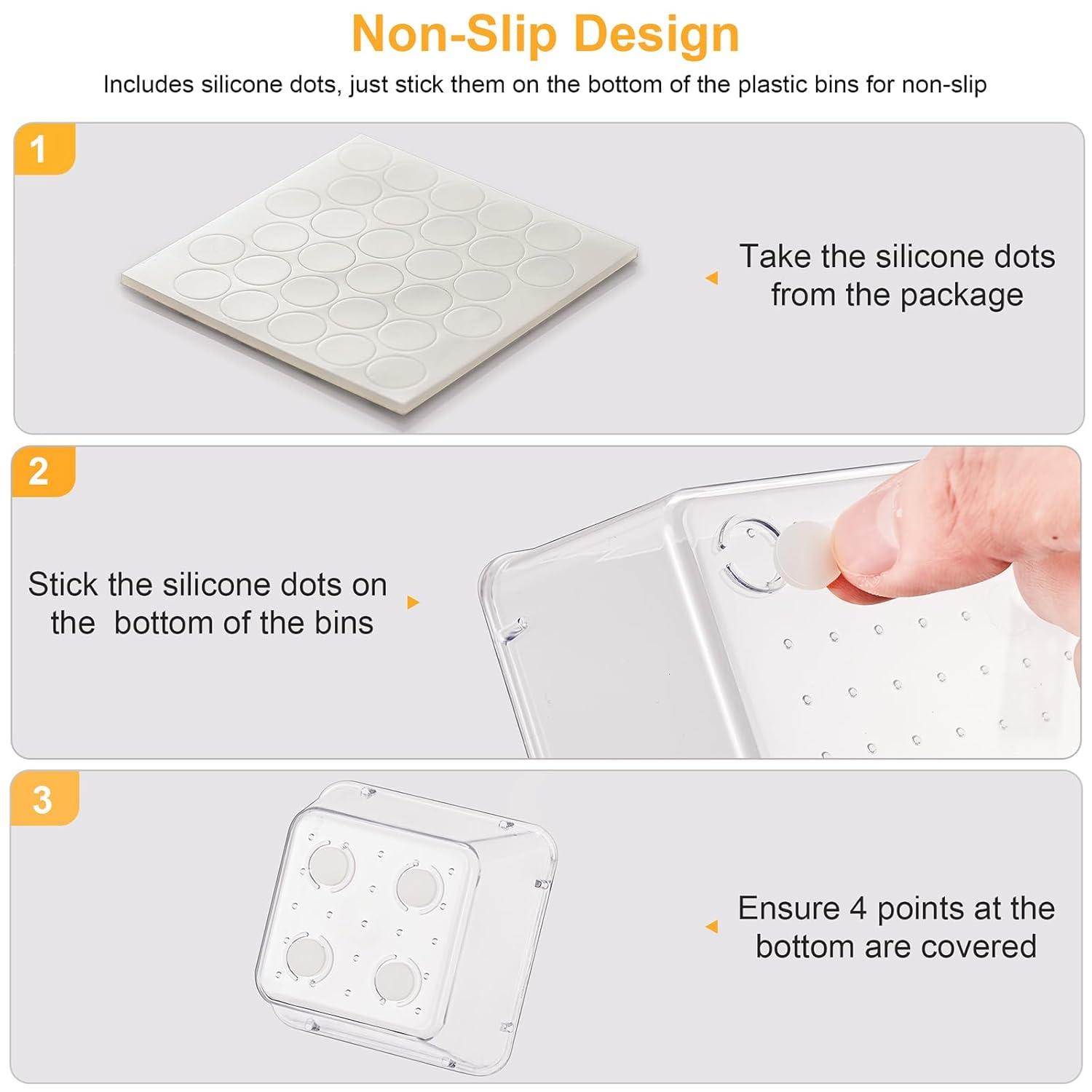 Non-Slip Design

Includes silicone dots, just stick them on the bottom of the plastic bins for non-slip

1

Take the silicone dots from the package

2

Stick the silicone dots on the  bottom of the bins

3

Ensure 4 points at the bottom are covered