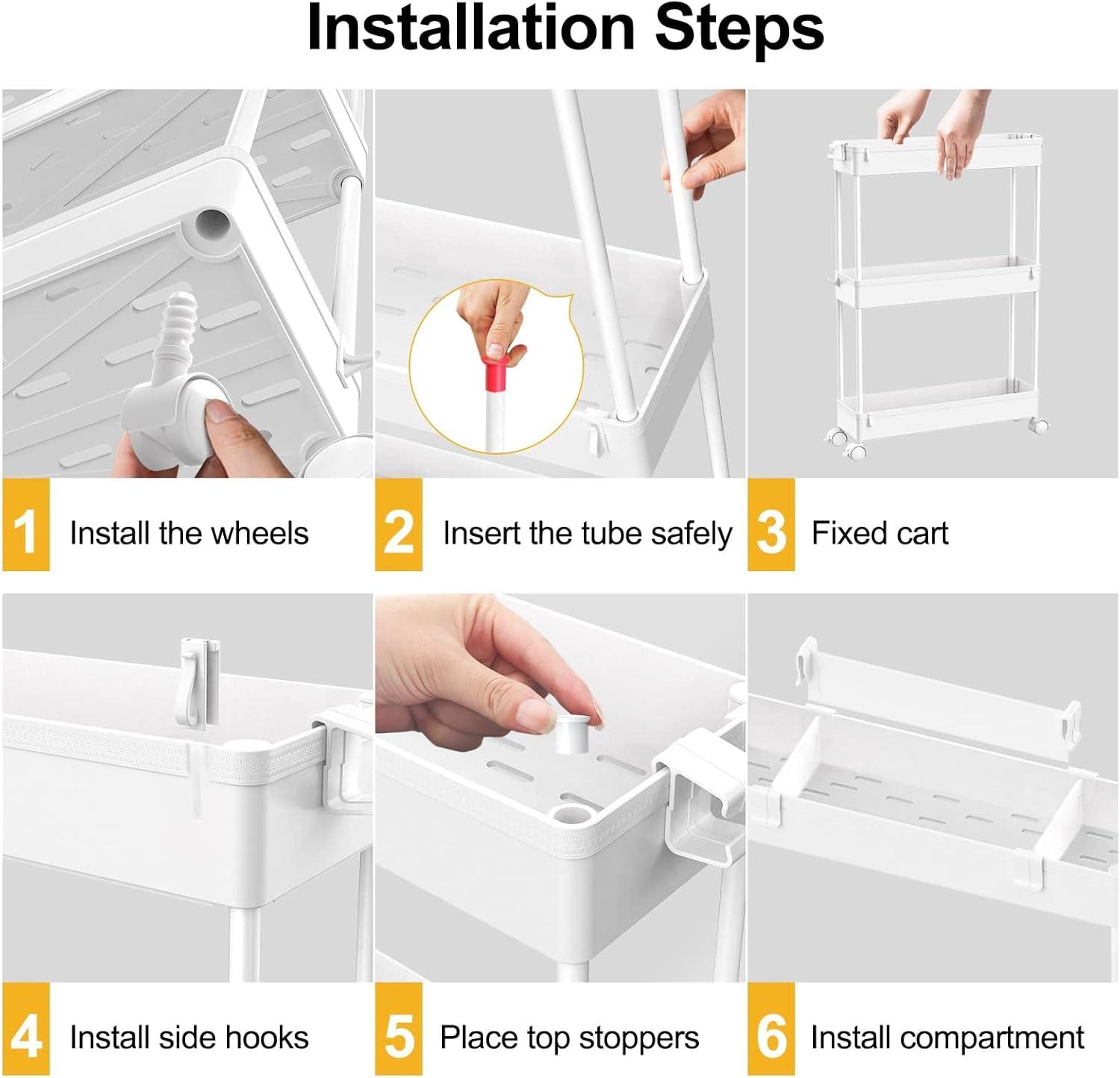 Installation Steps

1 Install the wheels

2 Insert the tube safely

3 Fixed cart

4 Install side hooks

5 Place top stoppers

6 Install compartment