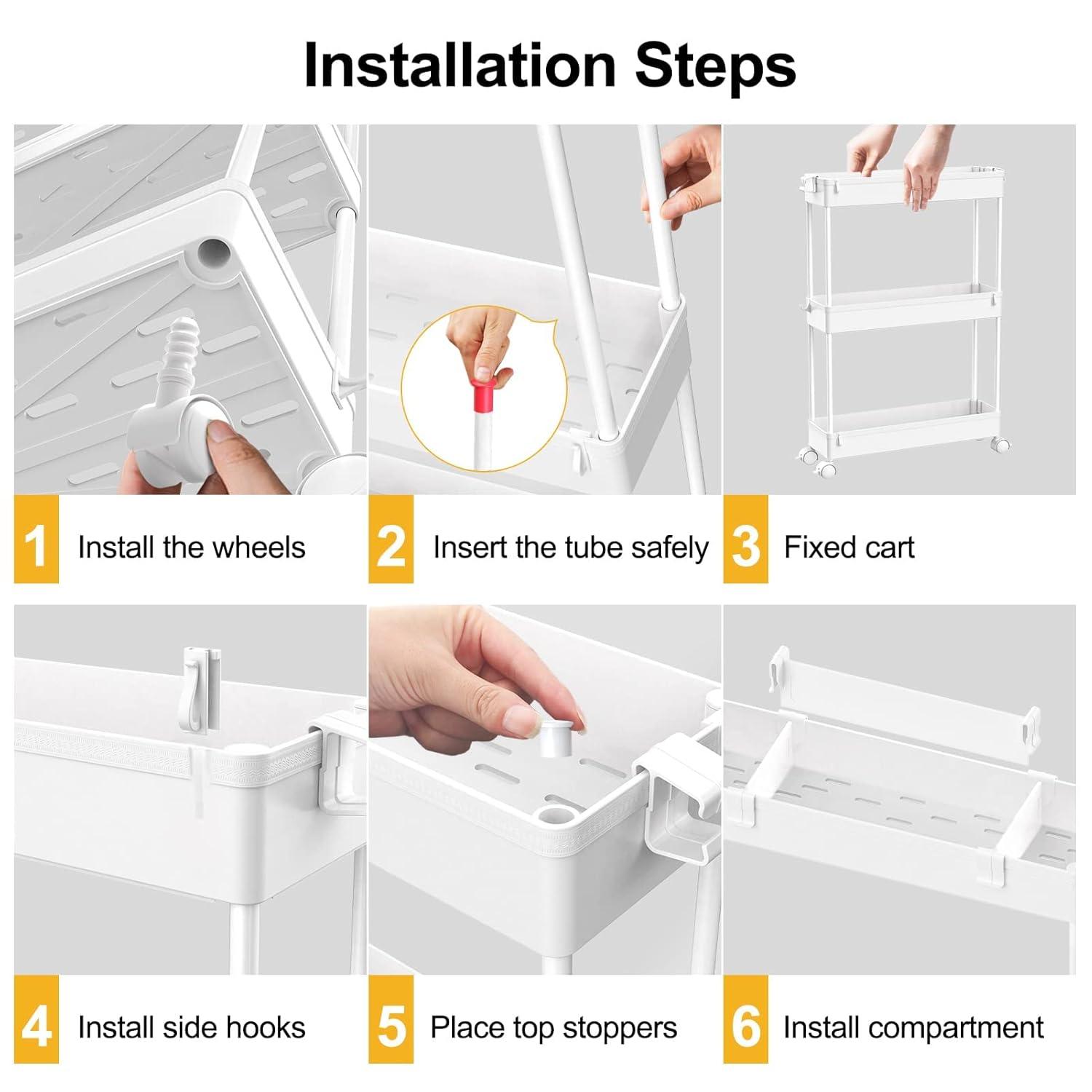 Installation Steps

1 Install the wheels

2 Insert the tube safely

3 Fixed cart

4 Install side hooks

5 Place top stoppers

6 Install compartment