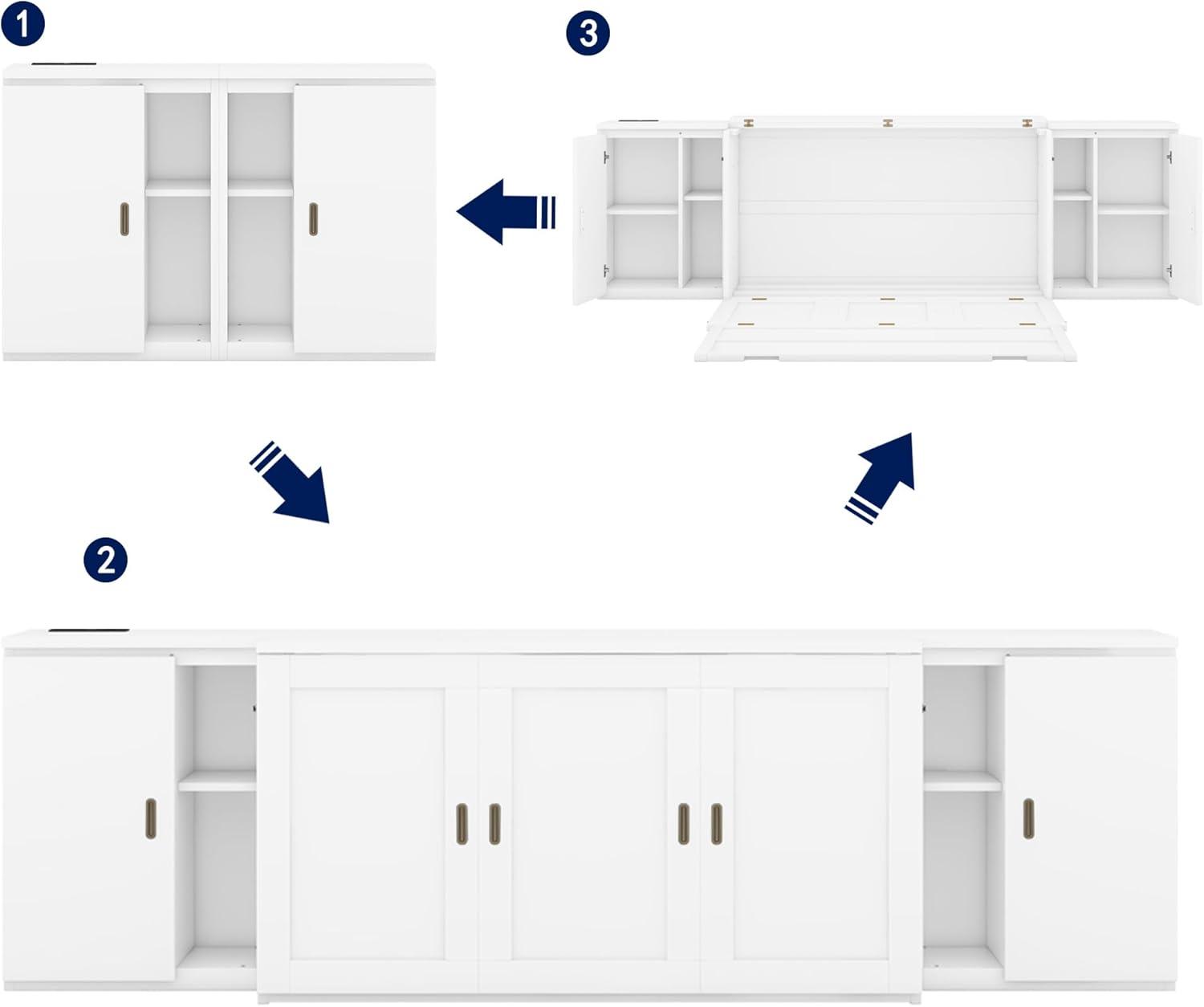 1

3

2