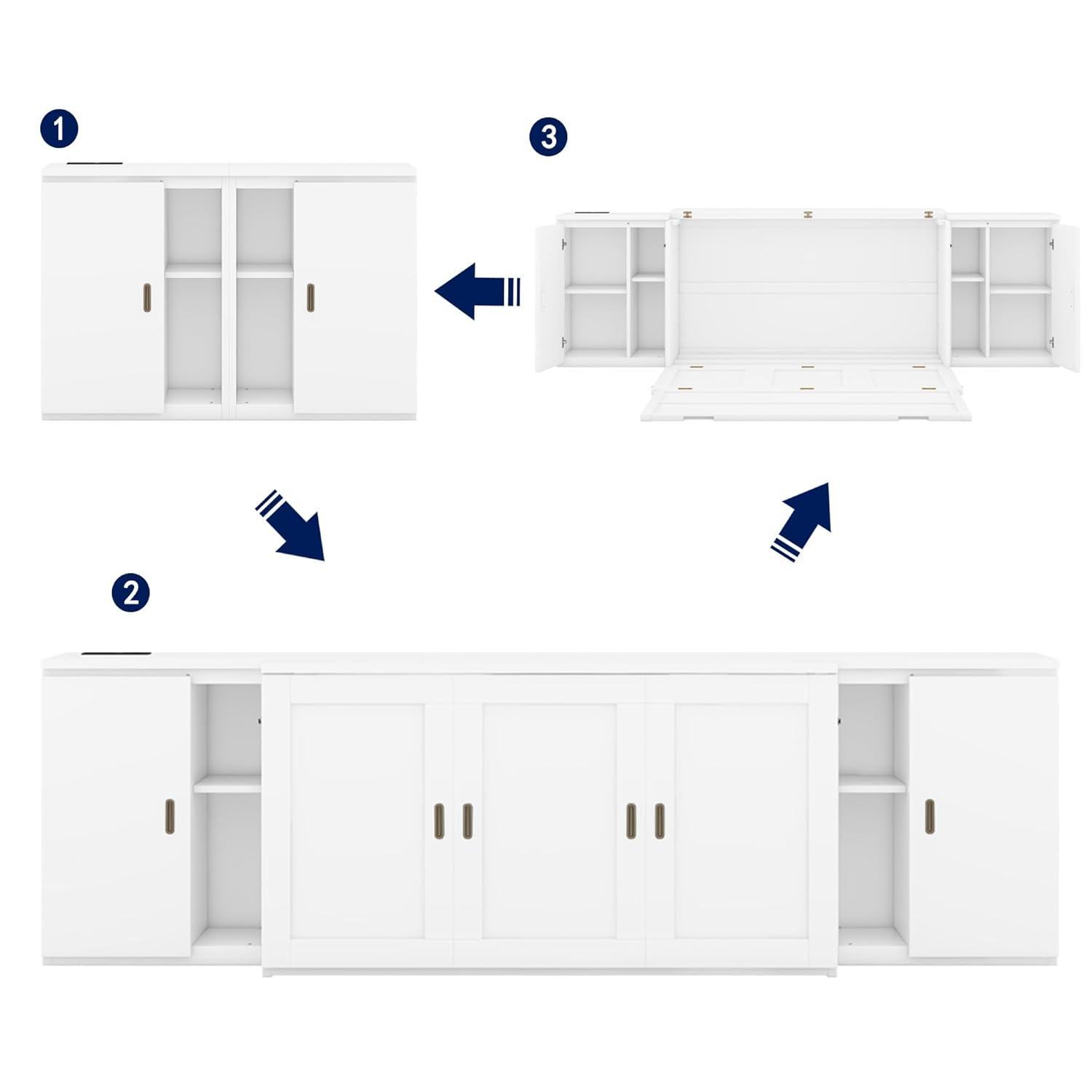 1

3

2