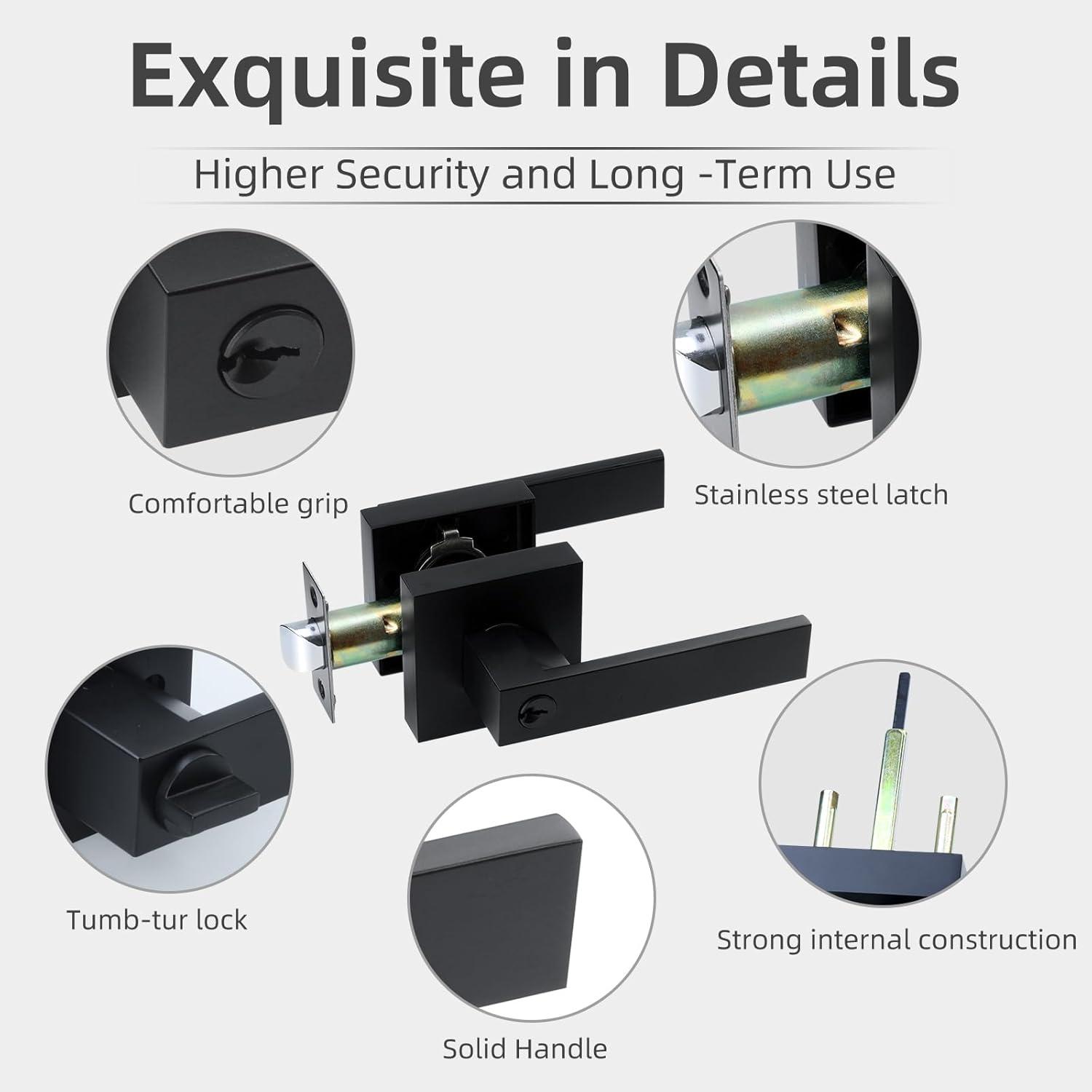 Exquisite in Details

Higher Security and Long -Term Use

Comfortable grip

Stainless steel latch

Tumb-tur lock

Strong internal construction

Solid Handle