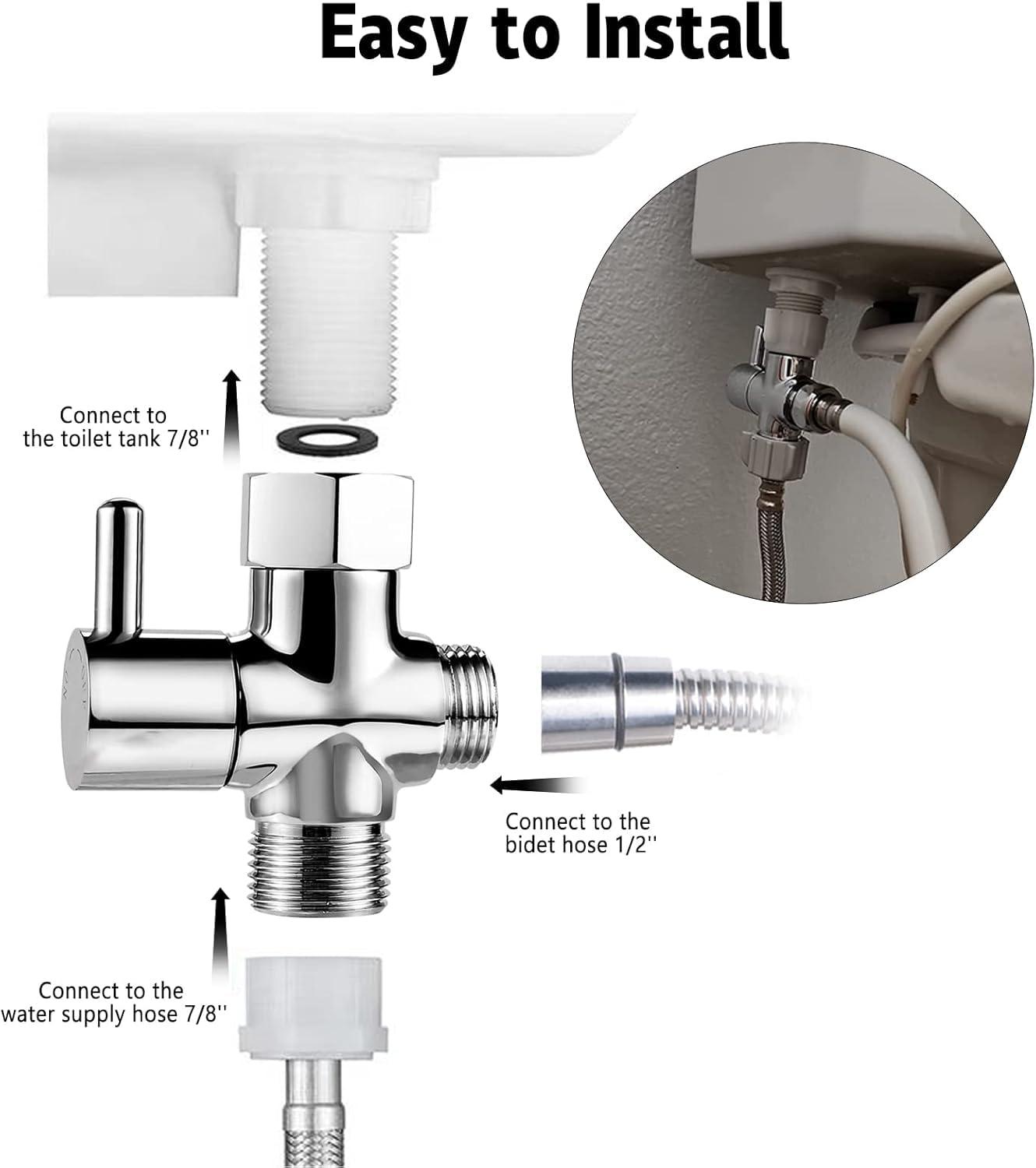 Easy to Install

Connect to the toilet tank 7/8''

Connect to the bidet hose 1/2''

Connect to the water supply hose 7/8''