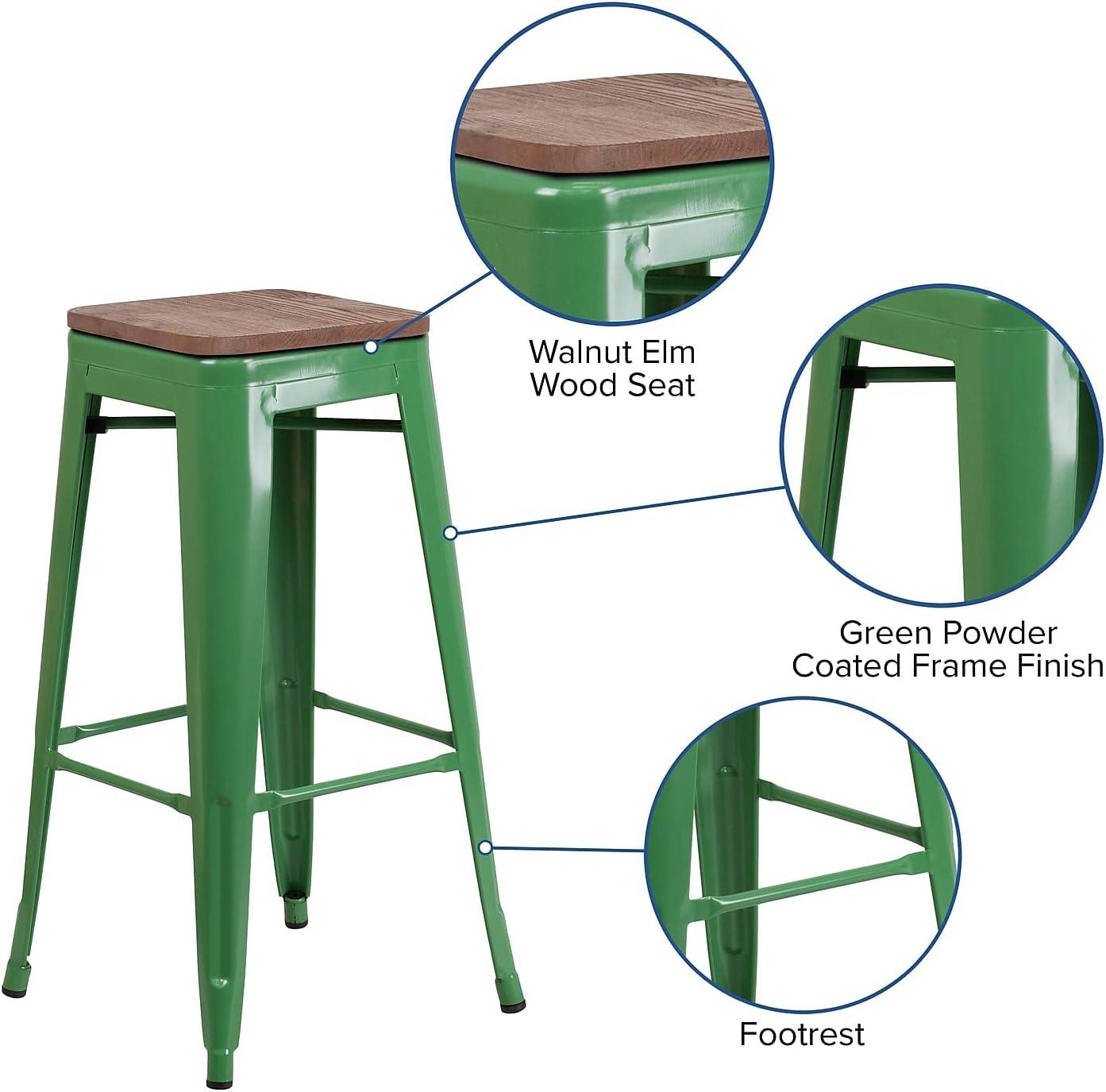 Walnut Elm
Wood Seat

Green Powder
Coated Frame Finish

Footrest