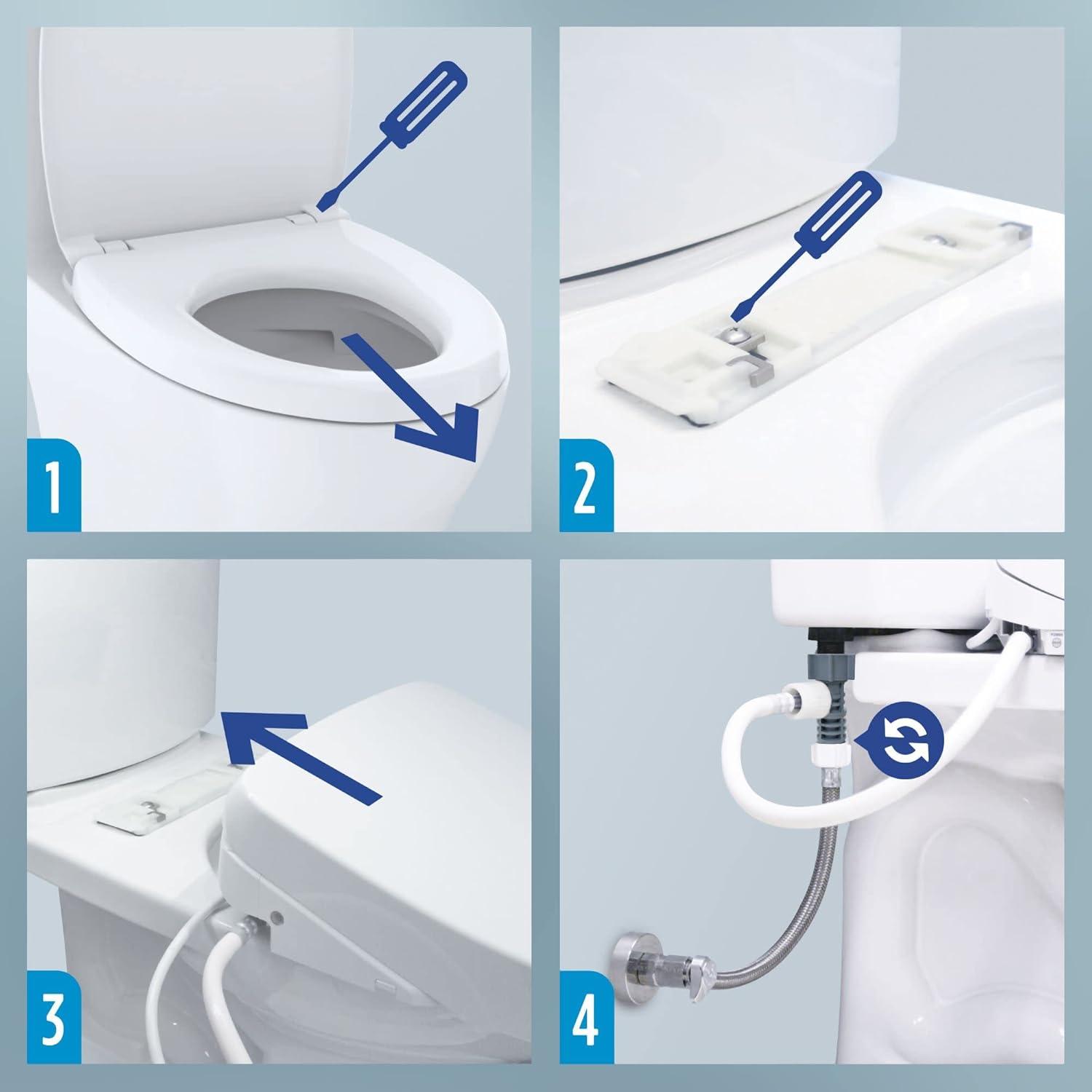 1

2

3

4