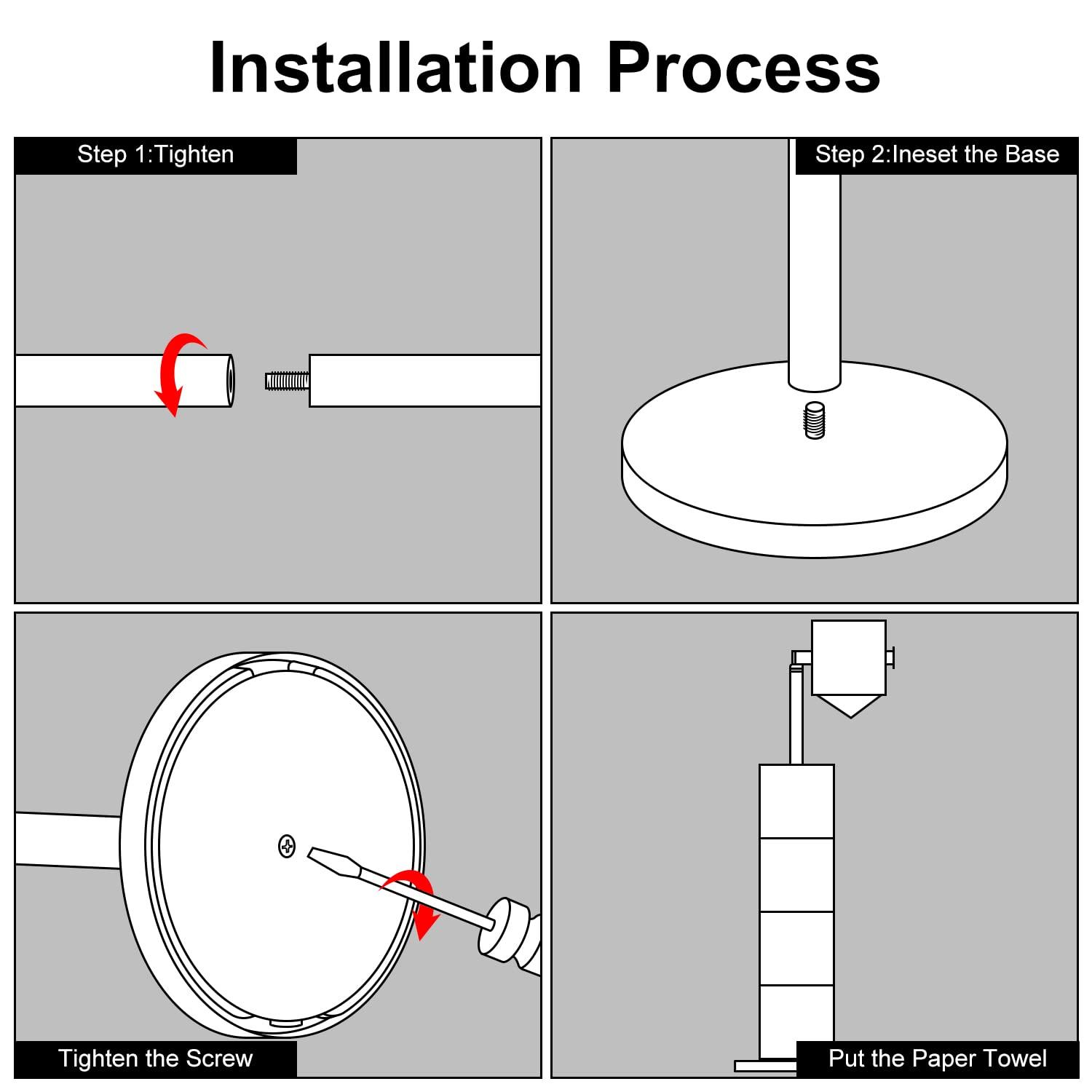 Installation Process

Step 1:Tighten

Step 2:Ineset the Base

Tighten the Screw

Put the Paper Towel