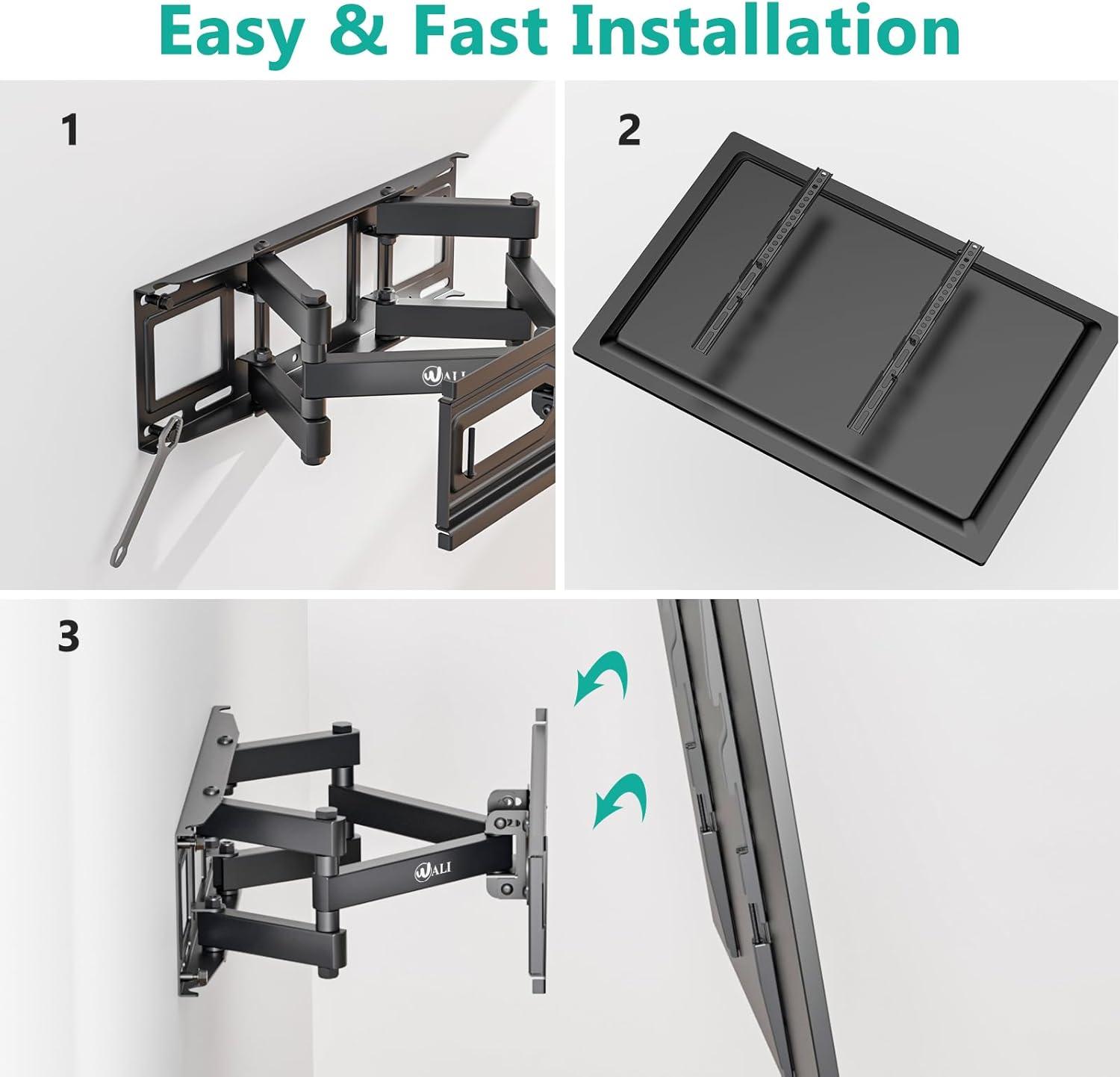 Easy & Fast Installation

1

WALI

2

3

WALI