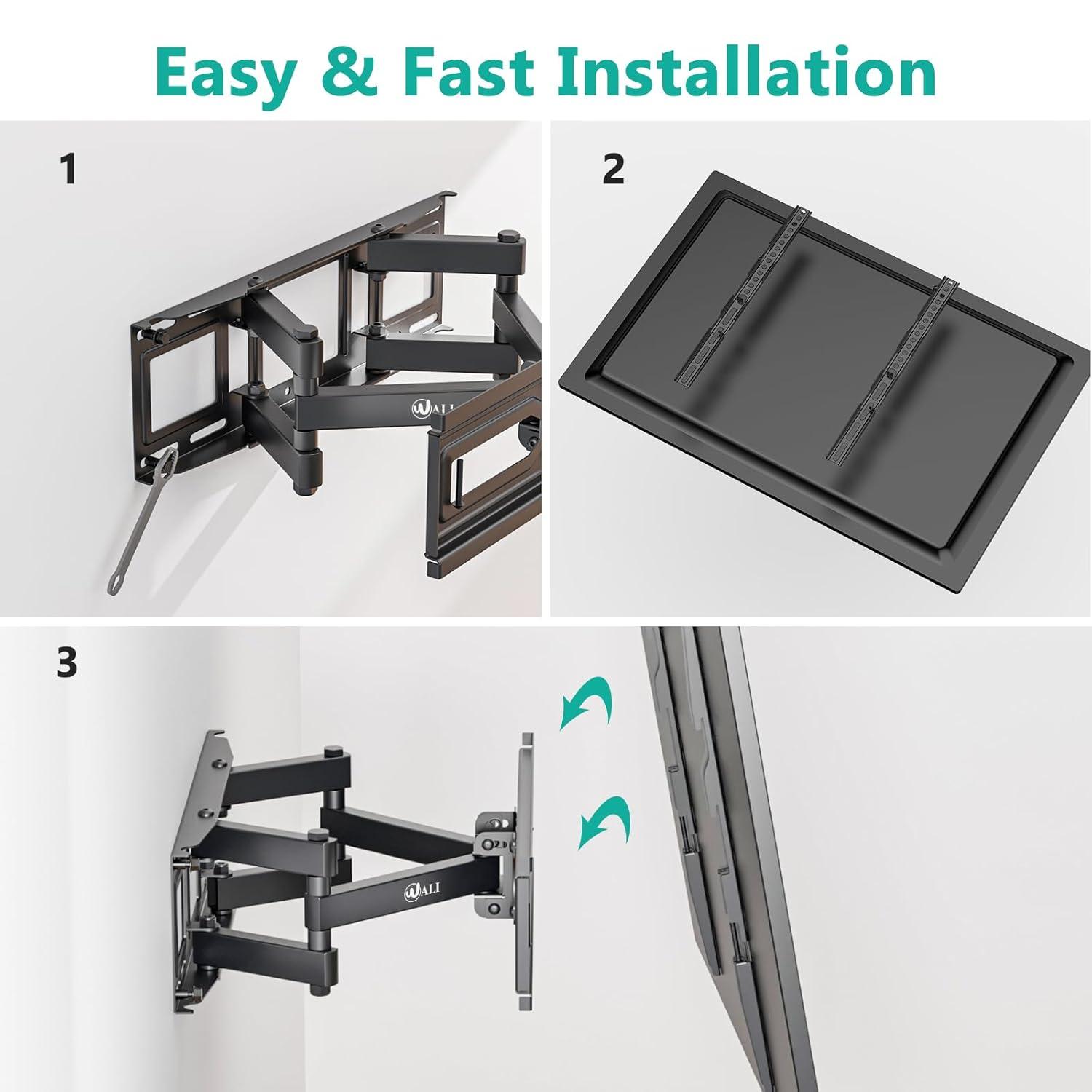 Easy & Fast Installation

1

WALI

2

3

WALI