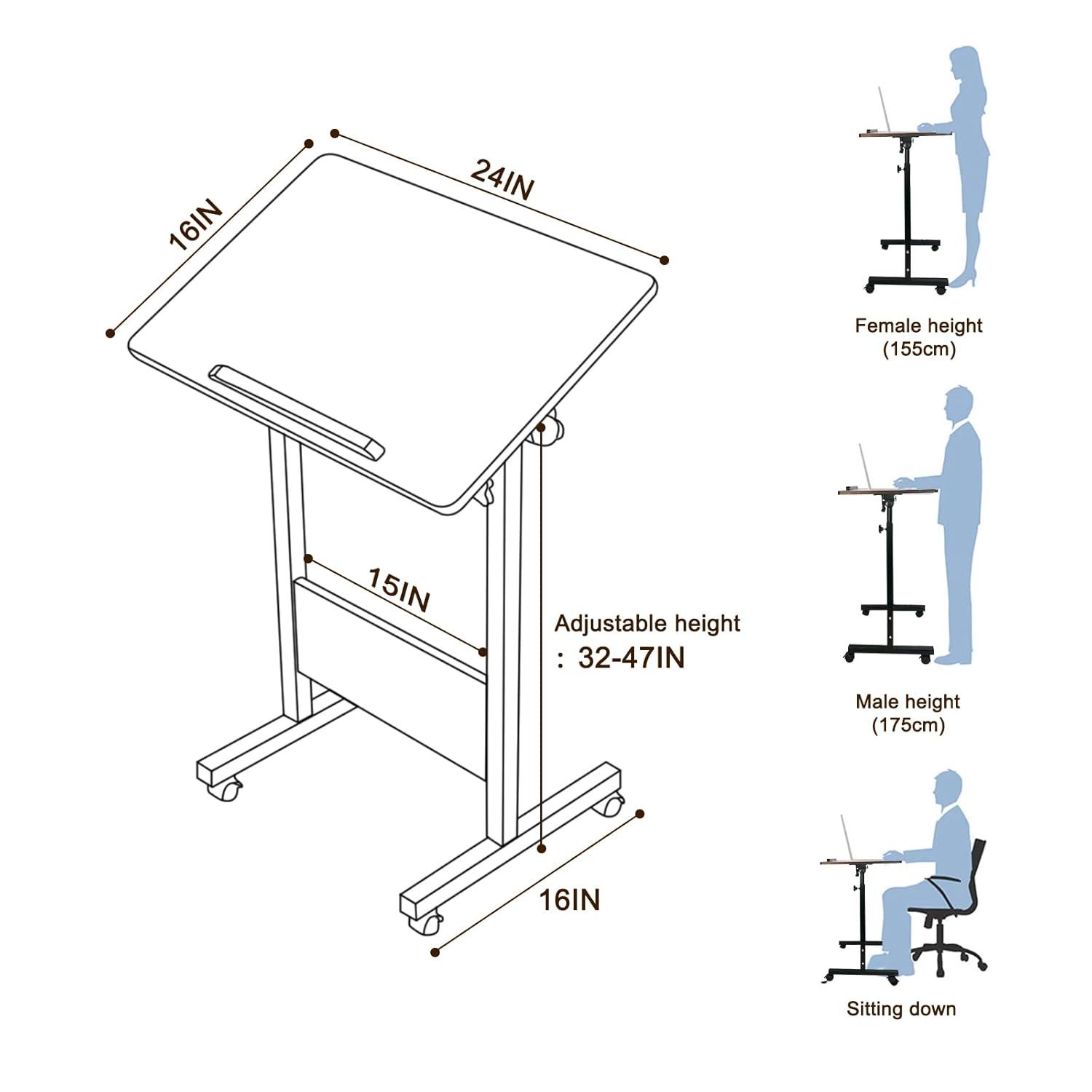 16IN

24IN

15IN

Adjustable height
: 32-47IN

16IN

Female height
(155cm)

Male height
(175cm)

Sitting down