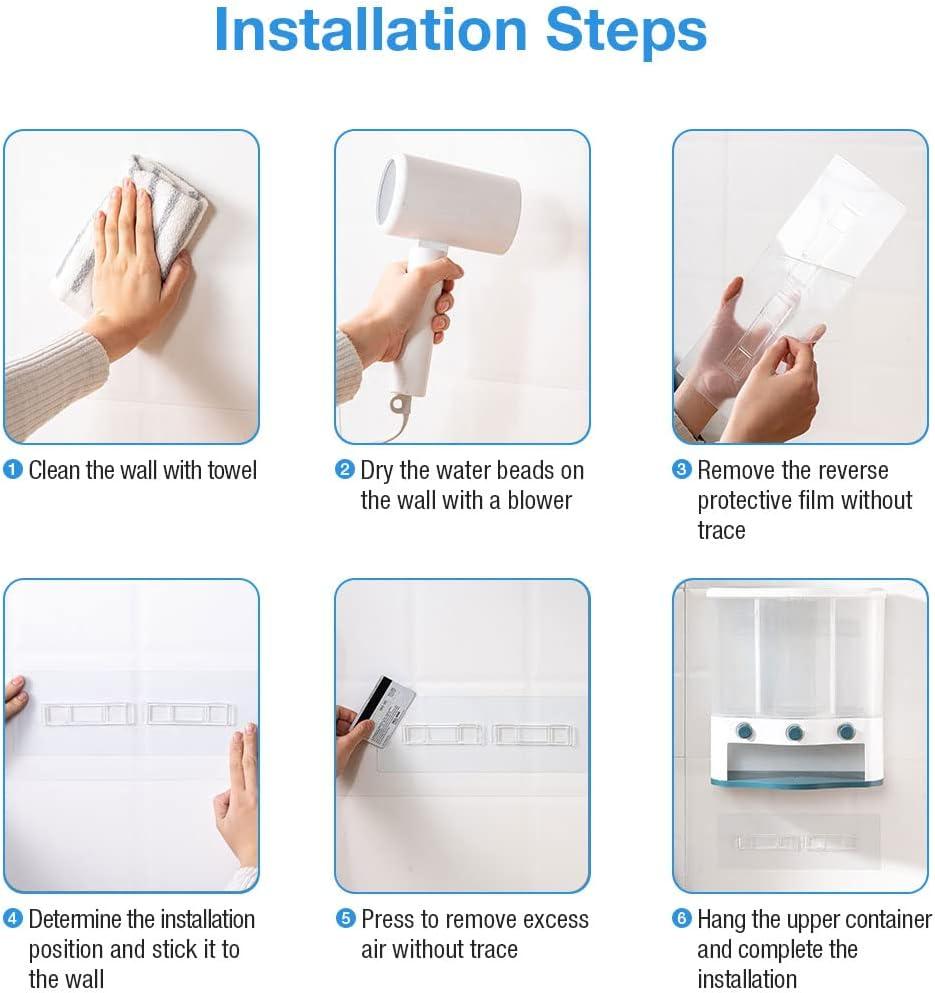 Installation Steps

1 Clean the wall with towel

2 Dry the water beads on the wall with a blower

3 Remove the reverse protective film without trace

4 Determine the installation position and stick it to the wall

5 Press to remove excess air without trace

6 Hang the upper container and complete the installation