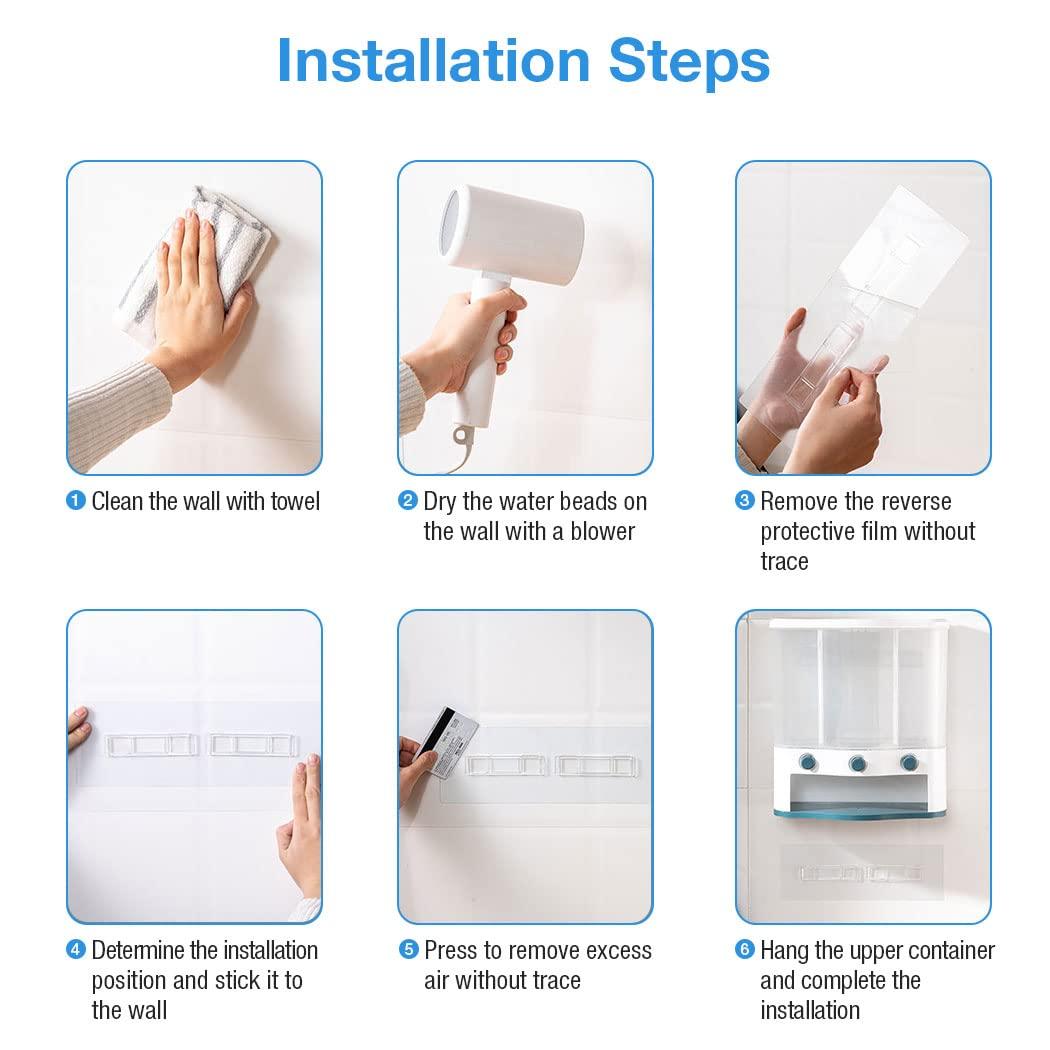 Installation Steps

1 Clean the wall with towel

2 Dry the water beads on the wall with a blower

3 Remove the reverse protective film without trace

4 Determine the installation position and stick it to the wall

5 Press to remove excess air without trace

6 Hang the upper container and complete the installation