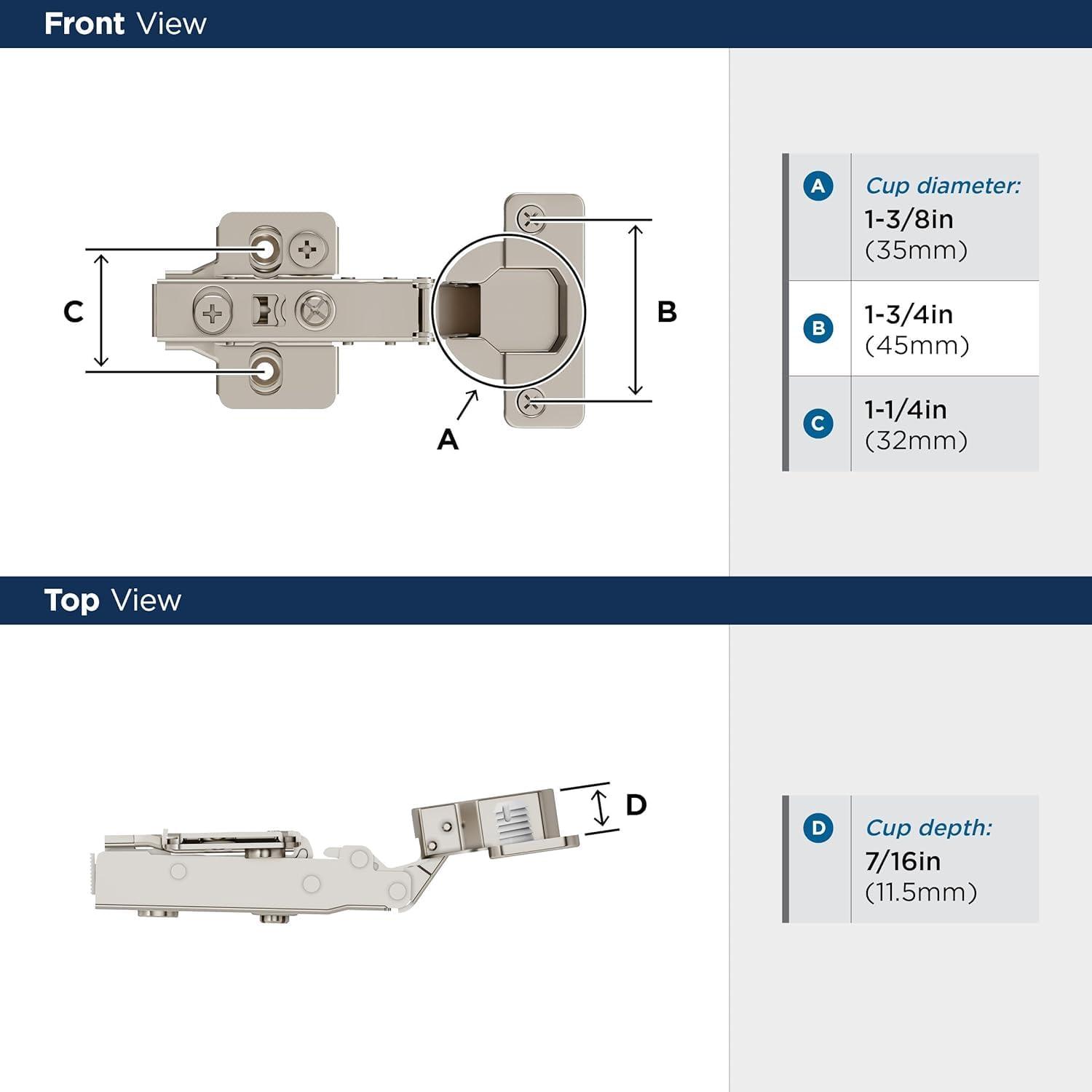 Front View

C

B

A

| A | Cup diameter: 1-3/8in (35mm) |
|---|---|
| B | 1-3/4in (45mm) |
| C | 1-1/4in (32mm) |

Top View

D

| D | Cup depth: 7/16in (11.5mm) |
|---|---|