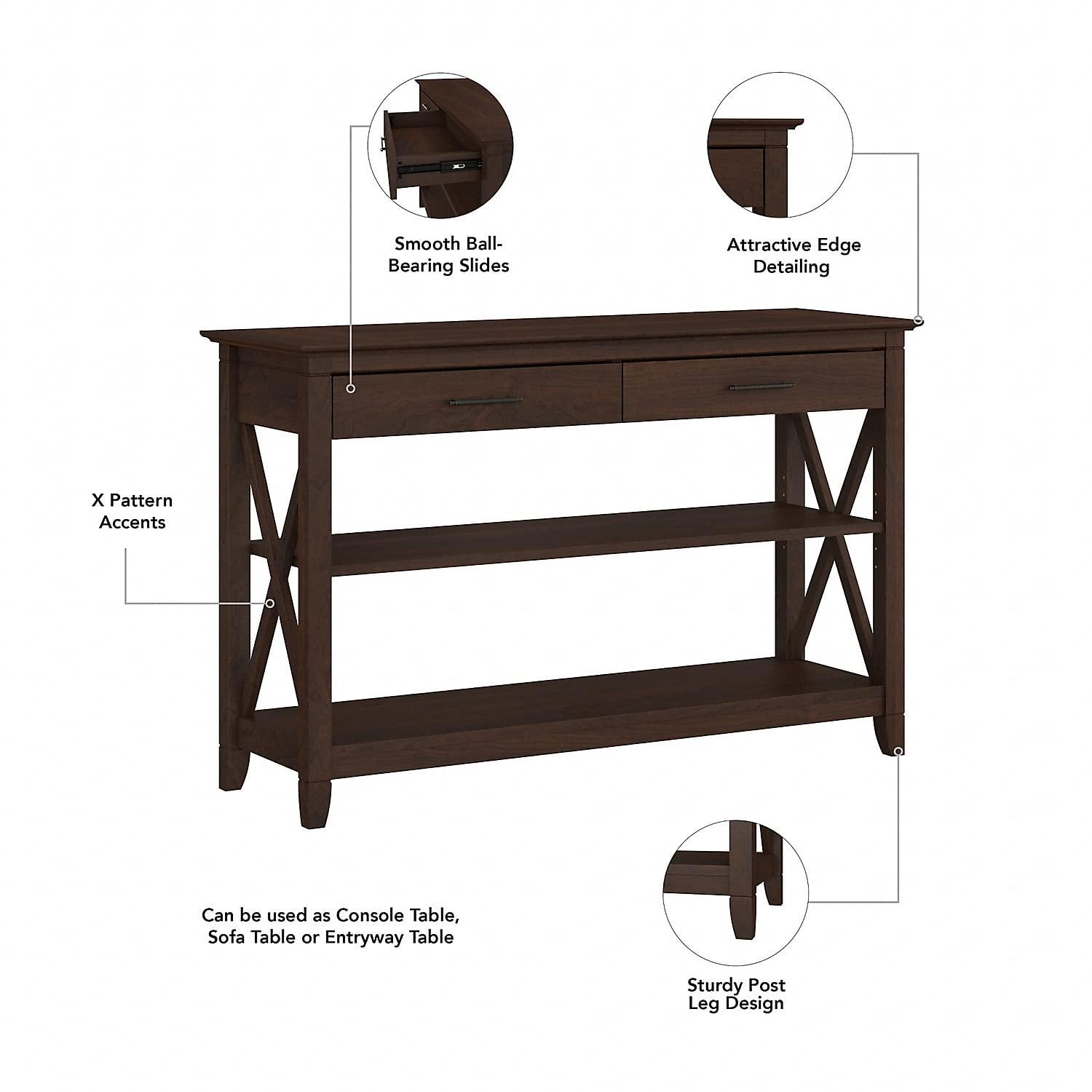 Smooth Ball-Bearing Slides

Attractive Edge Detailing

X Pattern Accents

Can be used as Console Table, Sofa Table or Entryway Table

Sturdy Post Leg Design