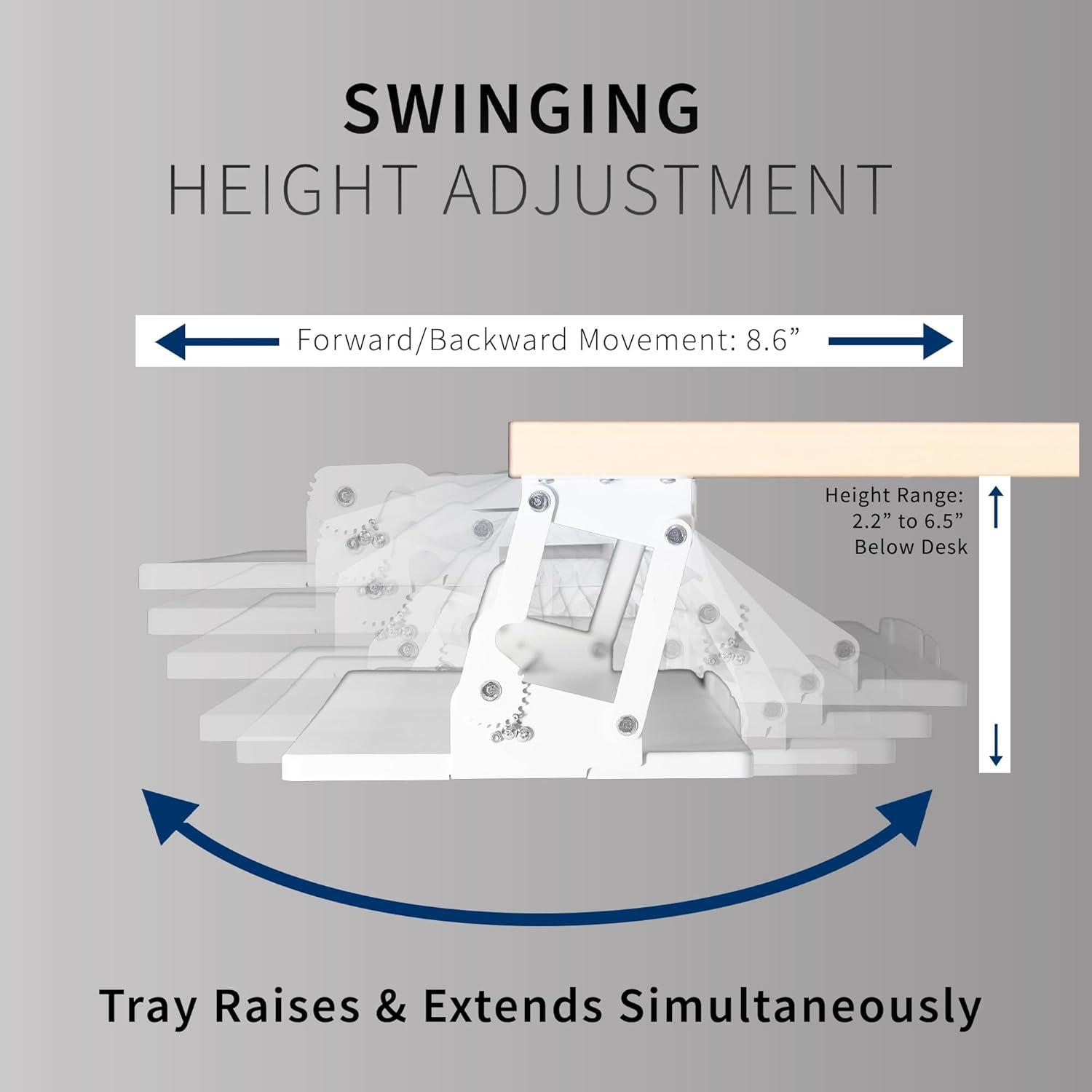 SWINGING
HEIGHT ADJUSTMENT

Forward/Backward Movement: 8.6”

Height Range: 2.2” to 6.5” Below Desk

Tray Raises & Extends Simultaneously