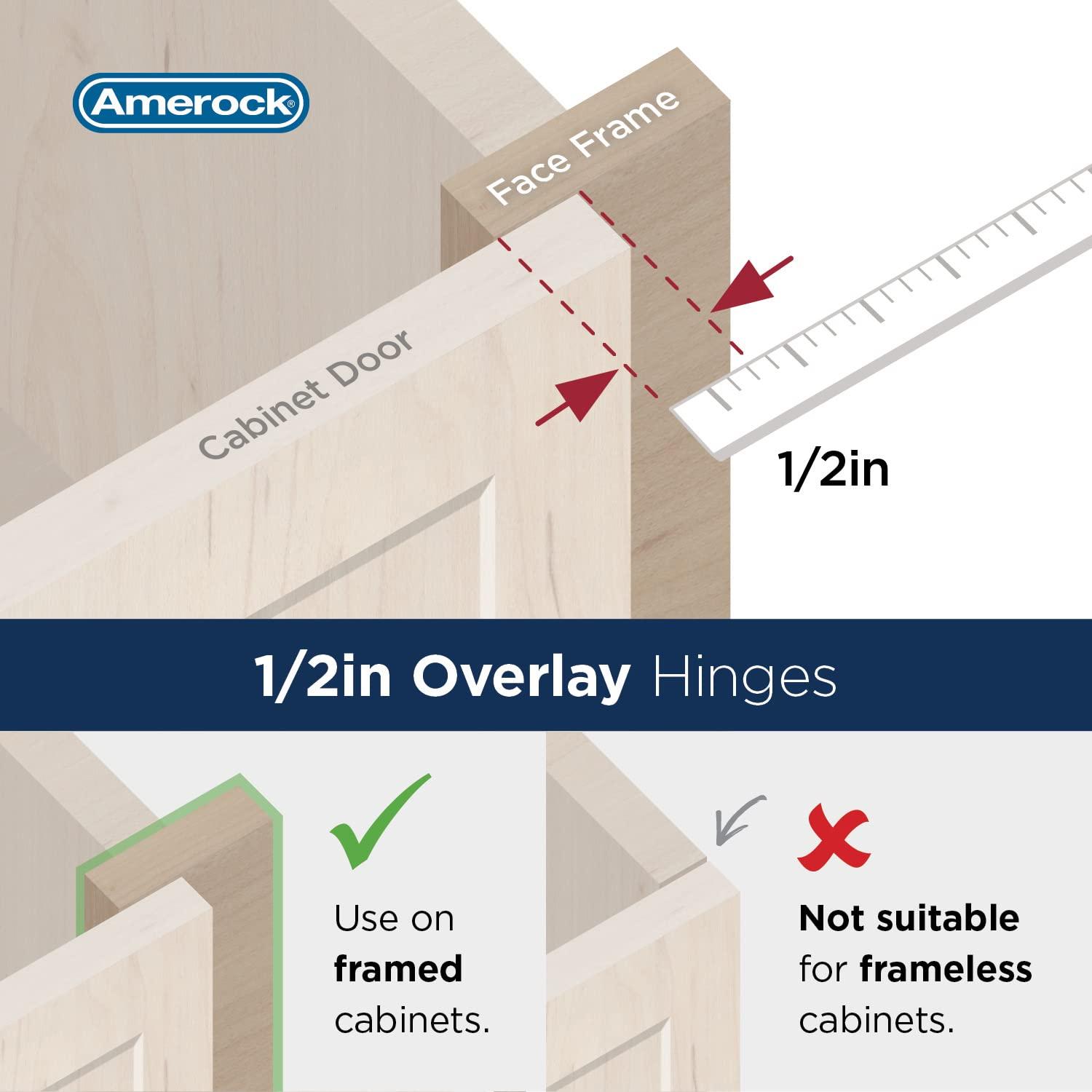 Amerock®

Face Frame

Cabinet Door

1/2in

1/2in Overlay Hinges

Use on framed cabinets.

Not suitable for frameless cabinets.